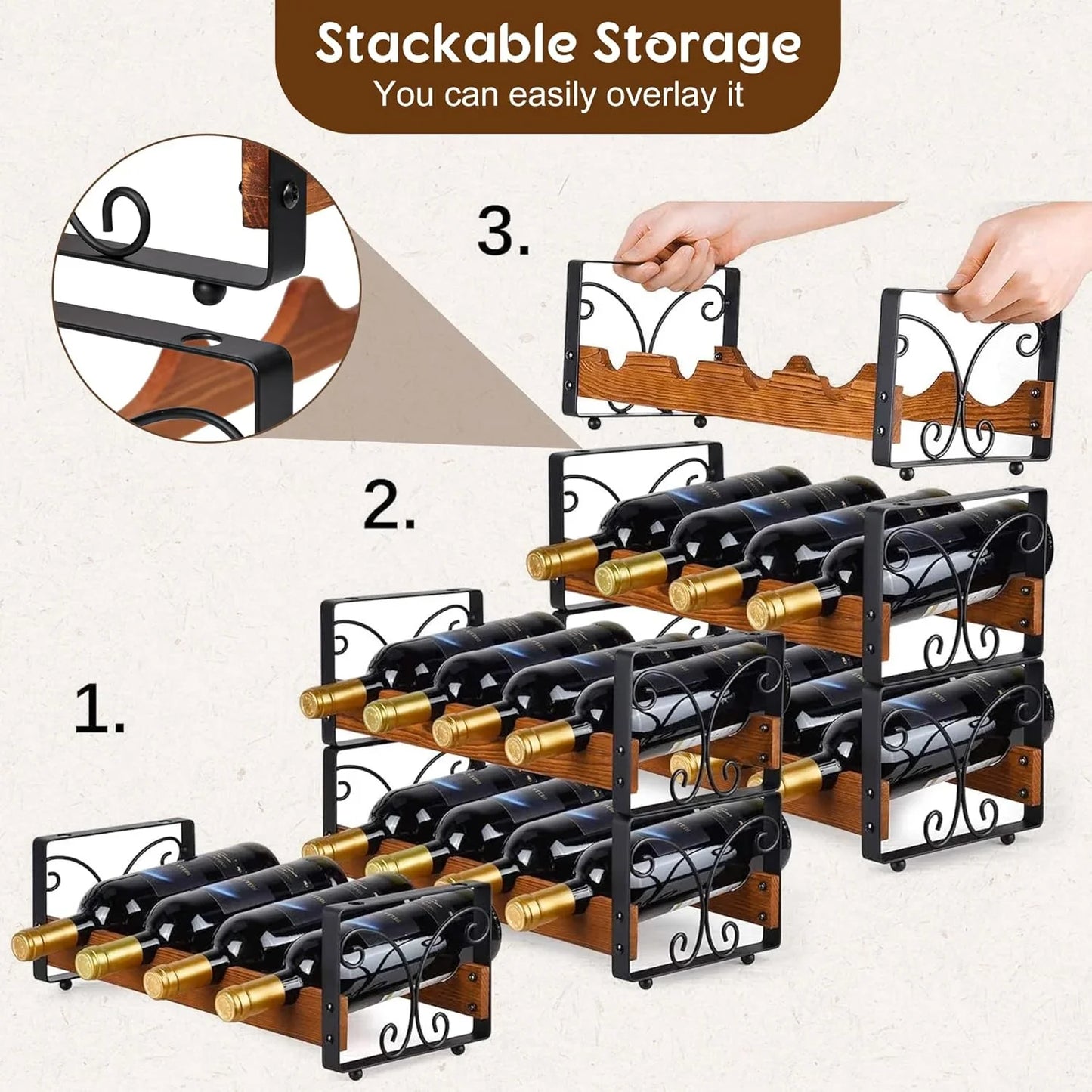 Stackable Storage
You can easily overlay it

3.

2.

1.