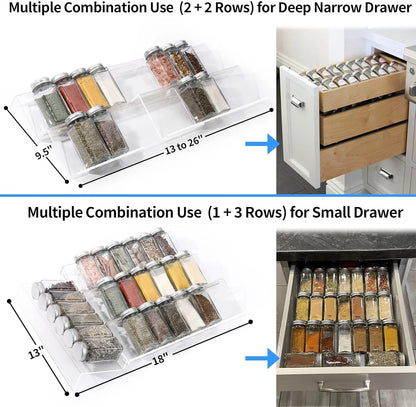 Multiple Combination Use (2 + 2 Rows) for Deep Narrow Drawer

9.5"

13 to 26"

Multiple Combination Use (1 + 3 Rows) for Small Drawer

13"

18"