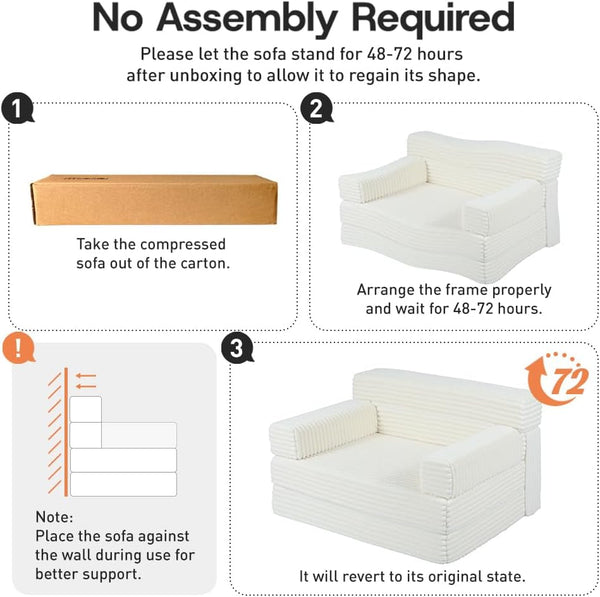 No Assembly Required

Please let the sofa stand for 48-72 hours after unboxing to allow it to regain its shape.

1

Take the compressed sofa out of the carton.

2

Arrange the frame properly and wait for 48-72 hours.

!

Note:
Place the sofa against the wall during use for better support.

3

72

It will revert to its original state.