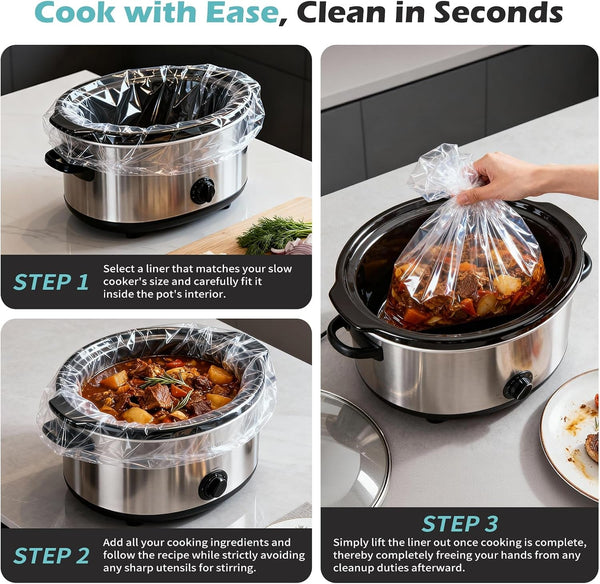 Cook with Ease, Clean in Seconds

STEP 1 Select a liner that matches your slow cooker's size and carefully fit it inside the pot's interior.

STEP 2 Add all your cooking ingredients and follow the recipe while strictly avoiding any sharp utensils for stirring.

STEP 3 Simply lift the liner out once cooking is complete, thereby completely freeing your hands from any cleanup duties afterward.