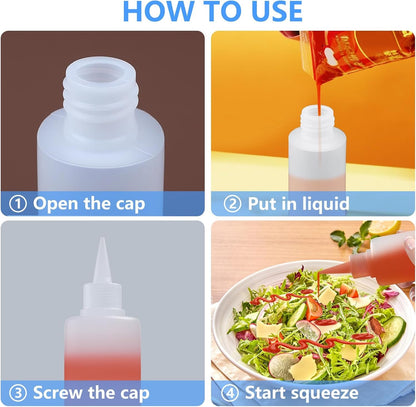 HOW TO USE

① Open the cap

② Put in liquid

③ Screw the cap

④ Start squeeze