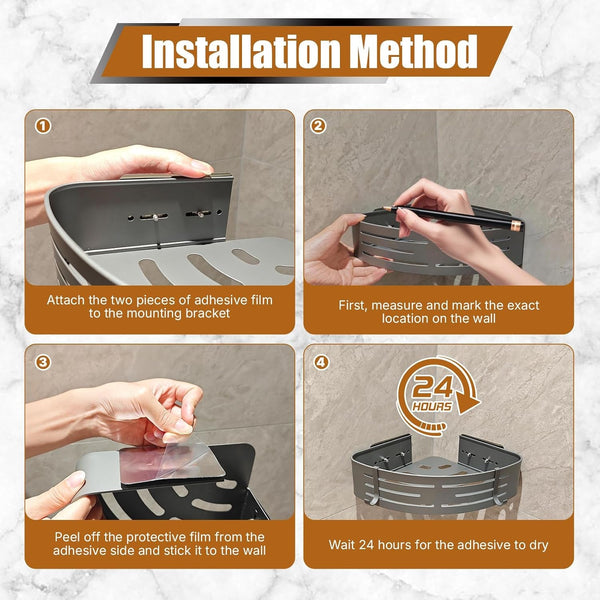 Installation Method

①

Attach the two pieces of adhesive film to the mounting bracket

②

First, measure and mark the exact location on the wall

③

Peel off the protective film from the adhesive side and stick it to the wall

④

24 HOURS

Wait 24 hours for the adhesive to dry