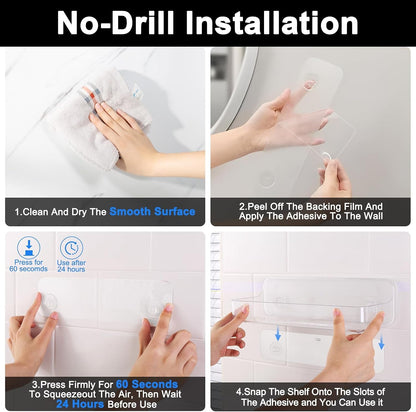 No-Drill Installation

1.Clean And Dry The Smooth Surface

2.Peel Off The Backing Film And Apply The Adhesive To The Wall

Press for 60 secomds

Use after 24 hours

3.Press Firmly For 60 Seconds To Squeezeout The Air, Then Wait 24 Hours Before Use

4.Snap The Shelf Onto The Slots of The Adhesive and You Can Use it