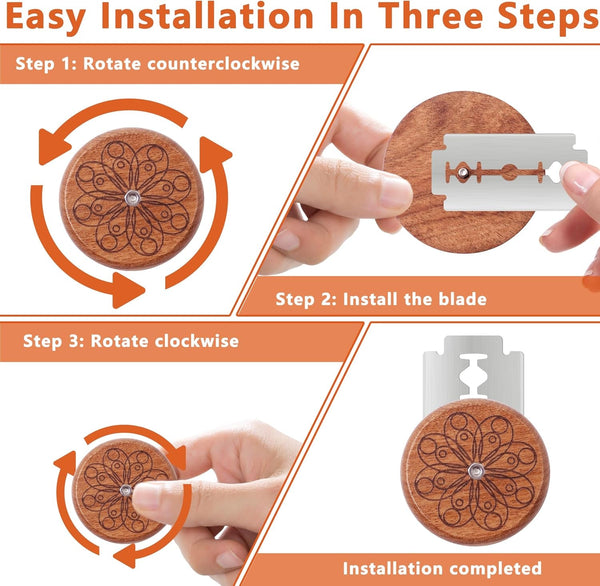 Easy Installation In Three Steps

Step 1: Rotate counterclockwise

Step 2: Install the blade

Step 3: Rotate clockwise

Installation completed