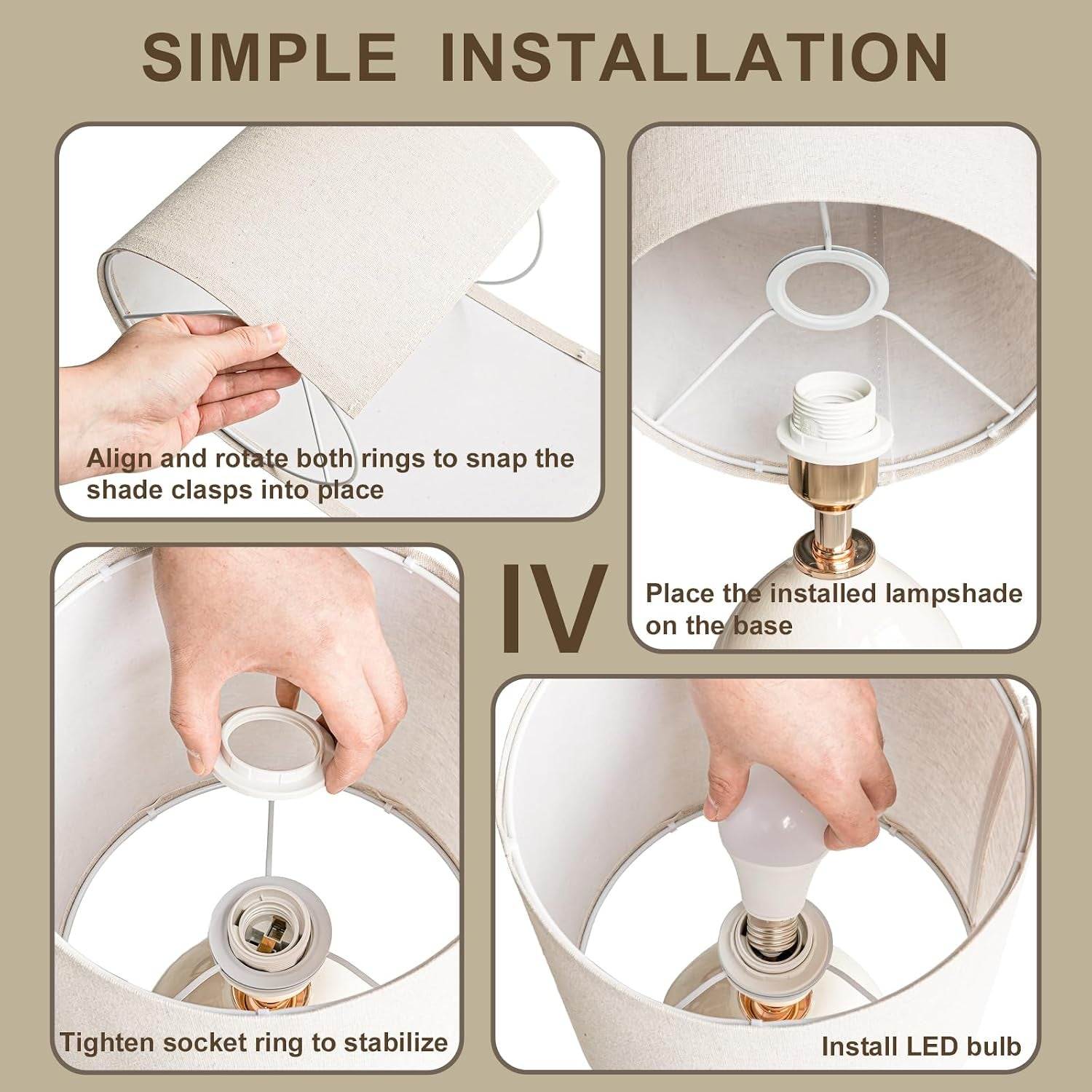 SIMPLE INSTALLATION

Align and rotate both rings to snap the shade clasps into place

Place the installed lampshade on the base

IV

Tighten socket ring to stabilize

Install LED bulb