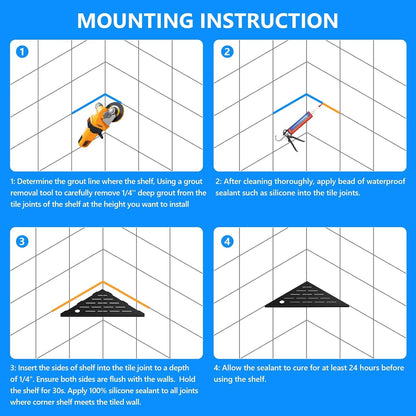 MOUNTING INSTRUCTION

1

1: Determine the grout line where the shelf, Using a grout removal tool to carefully remove 1/4" deep grout from the tile joints of the shelf at the height you want to install

2

2: After cleaning thoroughly, apply bead of waterproof sealant such as silicone into the tile joints.

3

3: Insert the sides of shelf into the tile joint to a depth of 1/4". Ensure both sides are flush with the walls. Hold the shelf for 30s. Apply 100% silicone sealant to all joints where corner shelf meets the tiled wall.

4

4: Allow the sealant to cure for at least 24 hours before using the shelf.