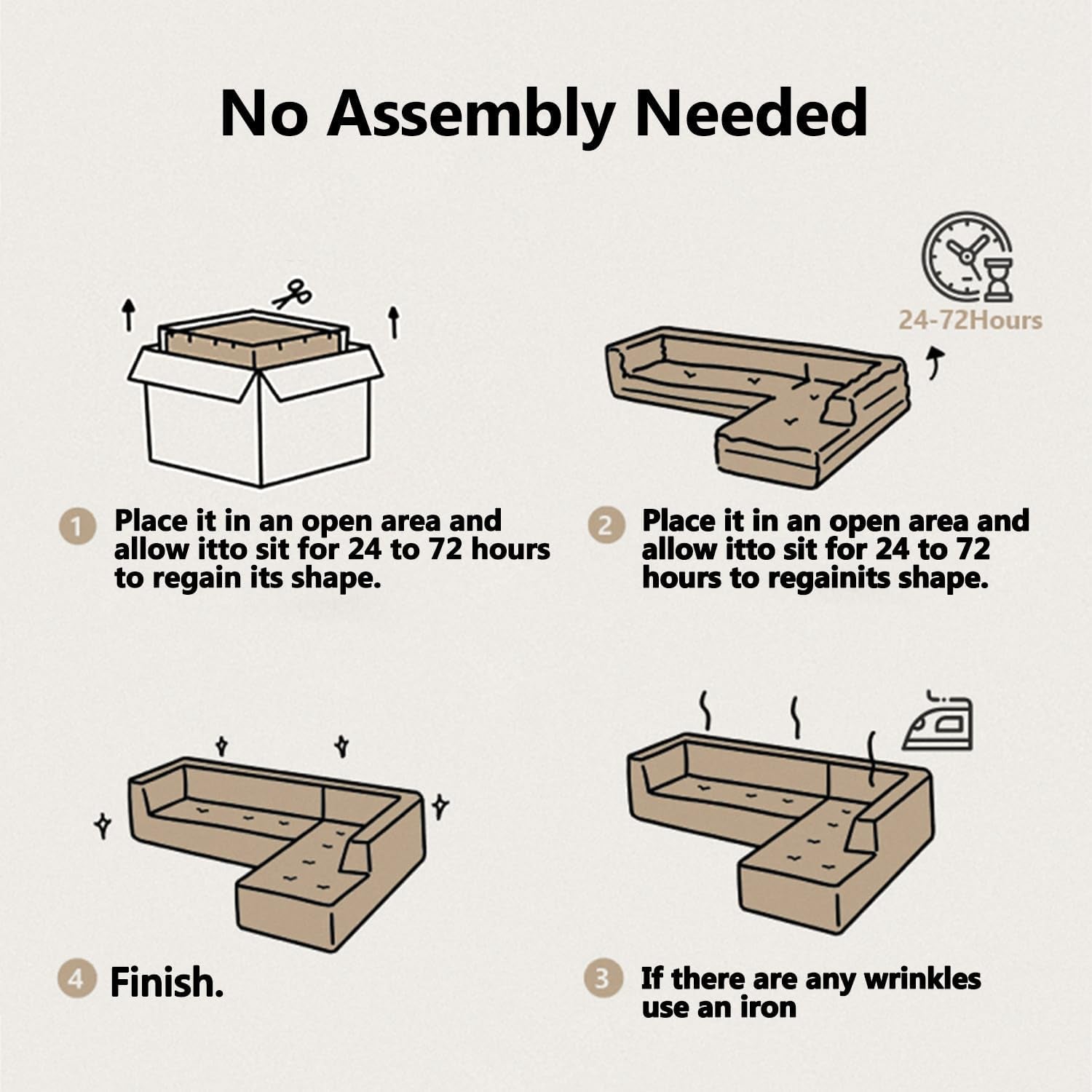 No Assembly Needed

24-72Hours

1 Place it in an open area and allow itto sit for 24 to 72 hours to regain its shape.

2 Place it in an open area and allow itto sit for 24 to 72 hours to regainits shape.

4 Finish.

3 If there are any wrinkles use an iron