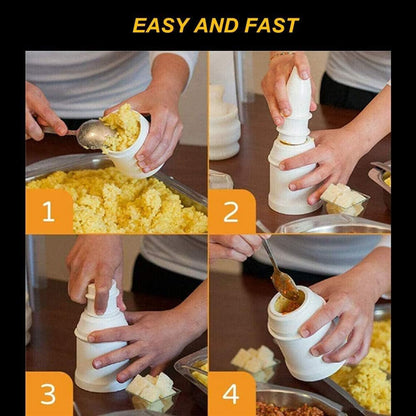 EASY AND FAST

1

2

3

4