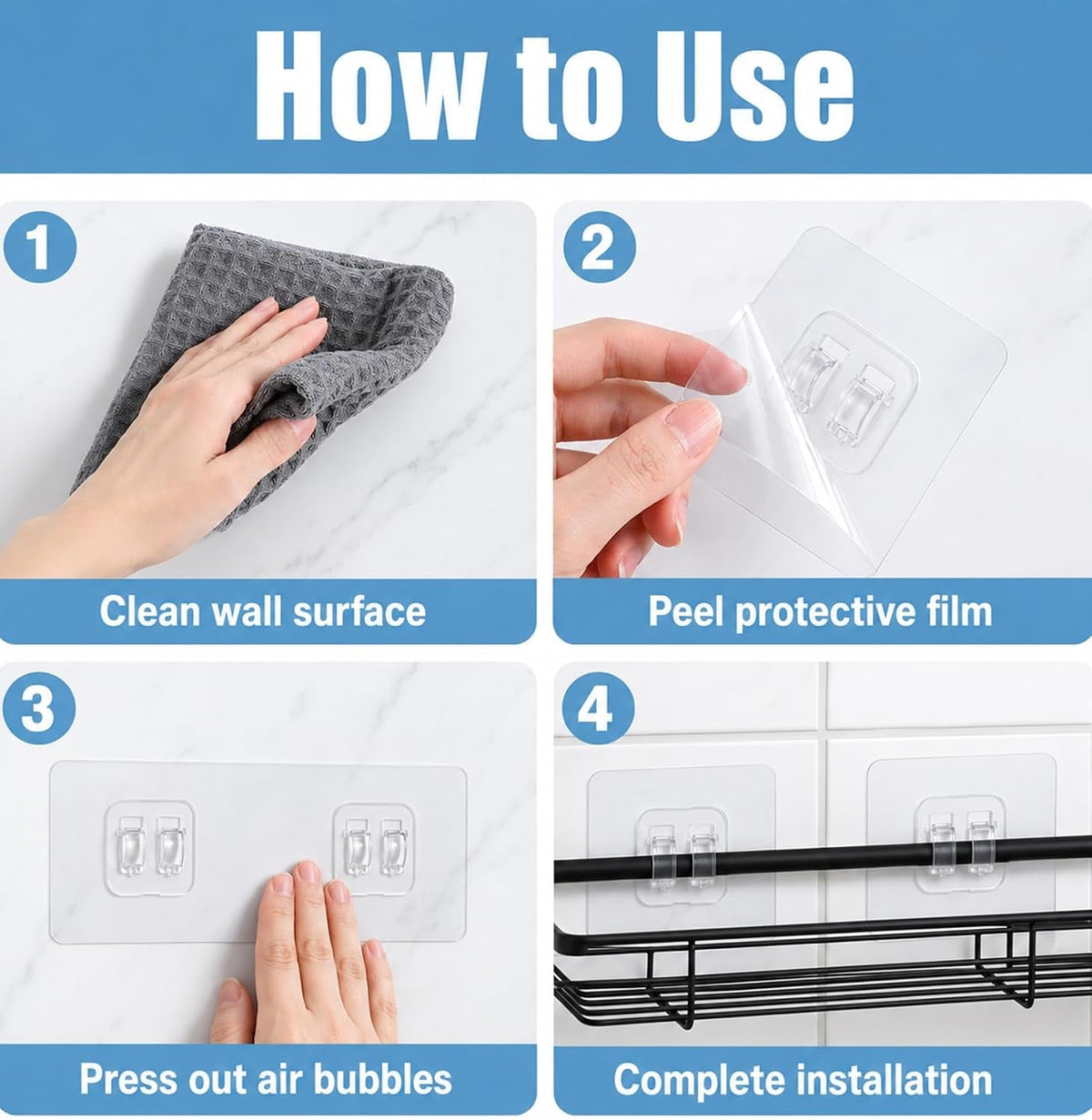 How to Use

1

Clean wall surface

2

Peel protective film

3

Press out air bubbles

4

Complete installation