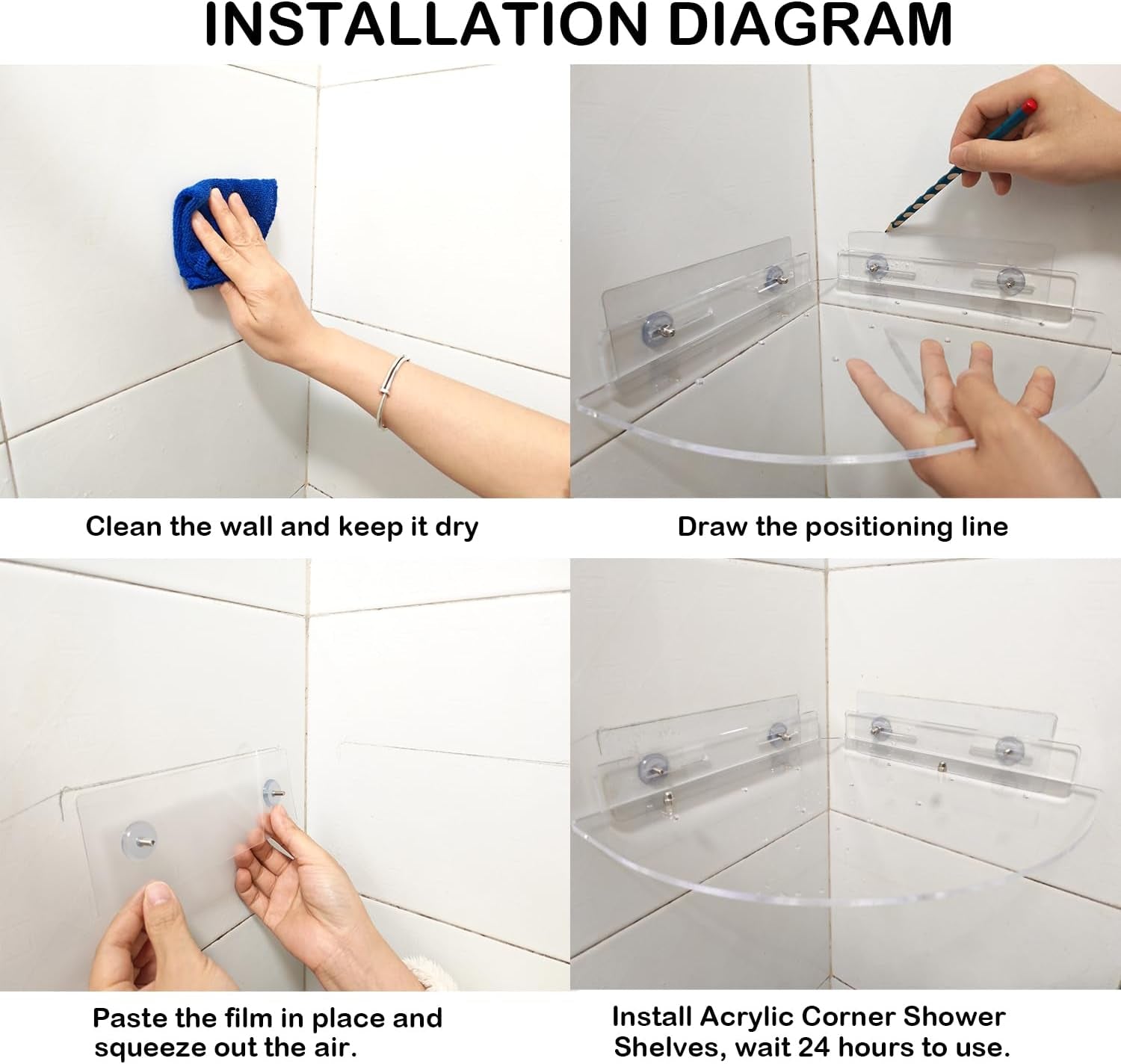 INSTALLATION DIAGRAM

Clean the wall and keep it dry

Draw the positioning line

Paste the film in place and squeeze out the air.

Install Acrylic Corner Shower Shelves, wait 24 hours to use.