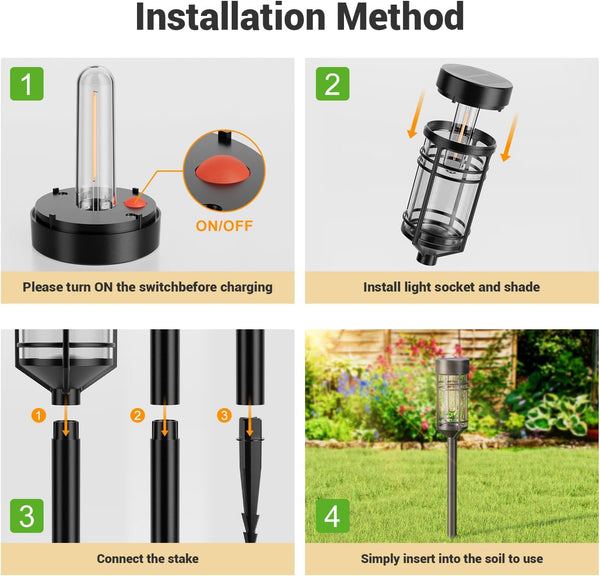 Installation Method

1

ON/OFF

Please turn ON the switchbefore charging

2

Install light socket and shade

1

2

3

3

Connect the stake

4

Simply insert into the soil to use