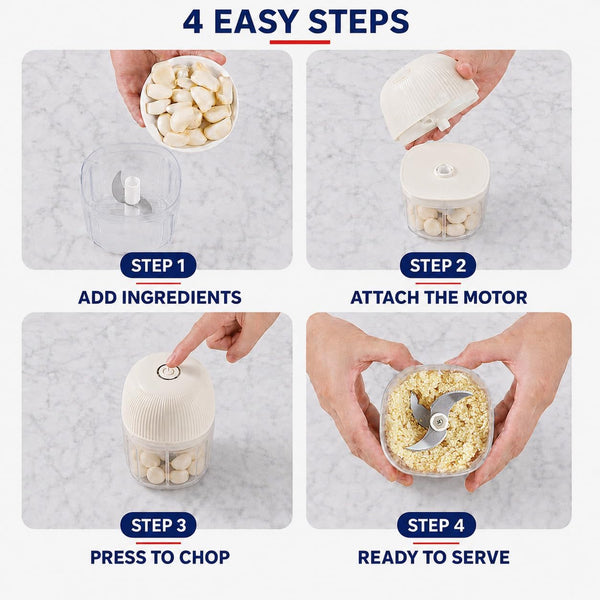 4 EASY STEPS

STEP 1
ADD INGREDIENTS

STEP 2
ATTACH THE MOTOR

STEP 3
PRESS TO CHOP

STEP 4
READY TO SERVE