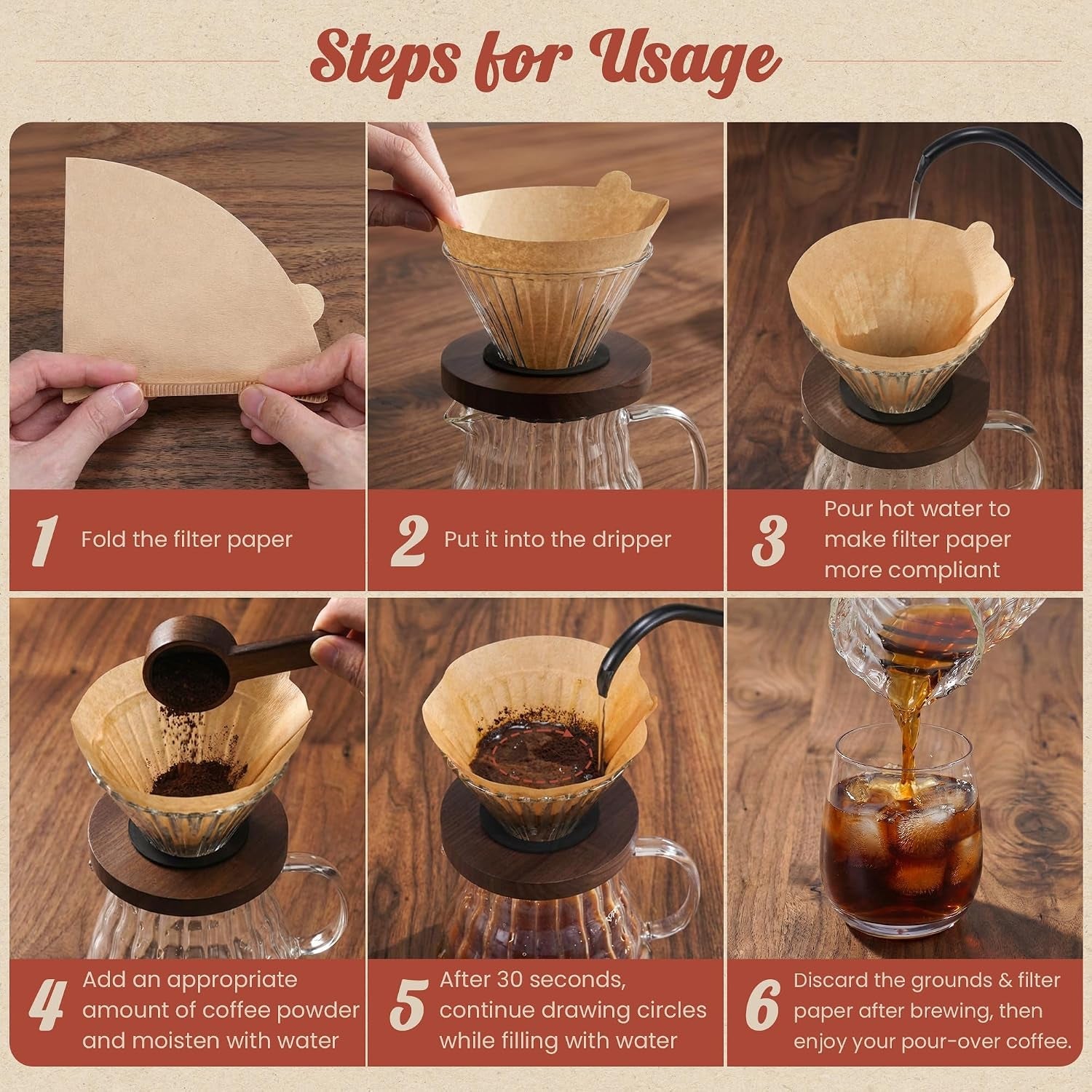 Steps for Usage

1 Fold the filter paper

2 Put it into the dripper

3 Pour hot water to make filter paper more compliant

4 Add an appropriate amount of coffee powder and moisten with water

5 After 30 seconds, continue drawing circles while filling with water

6 Discard the grounds & filter paper after brewing, then enjoy your pour-over coffee.