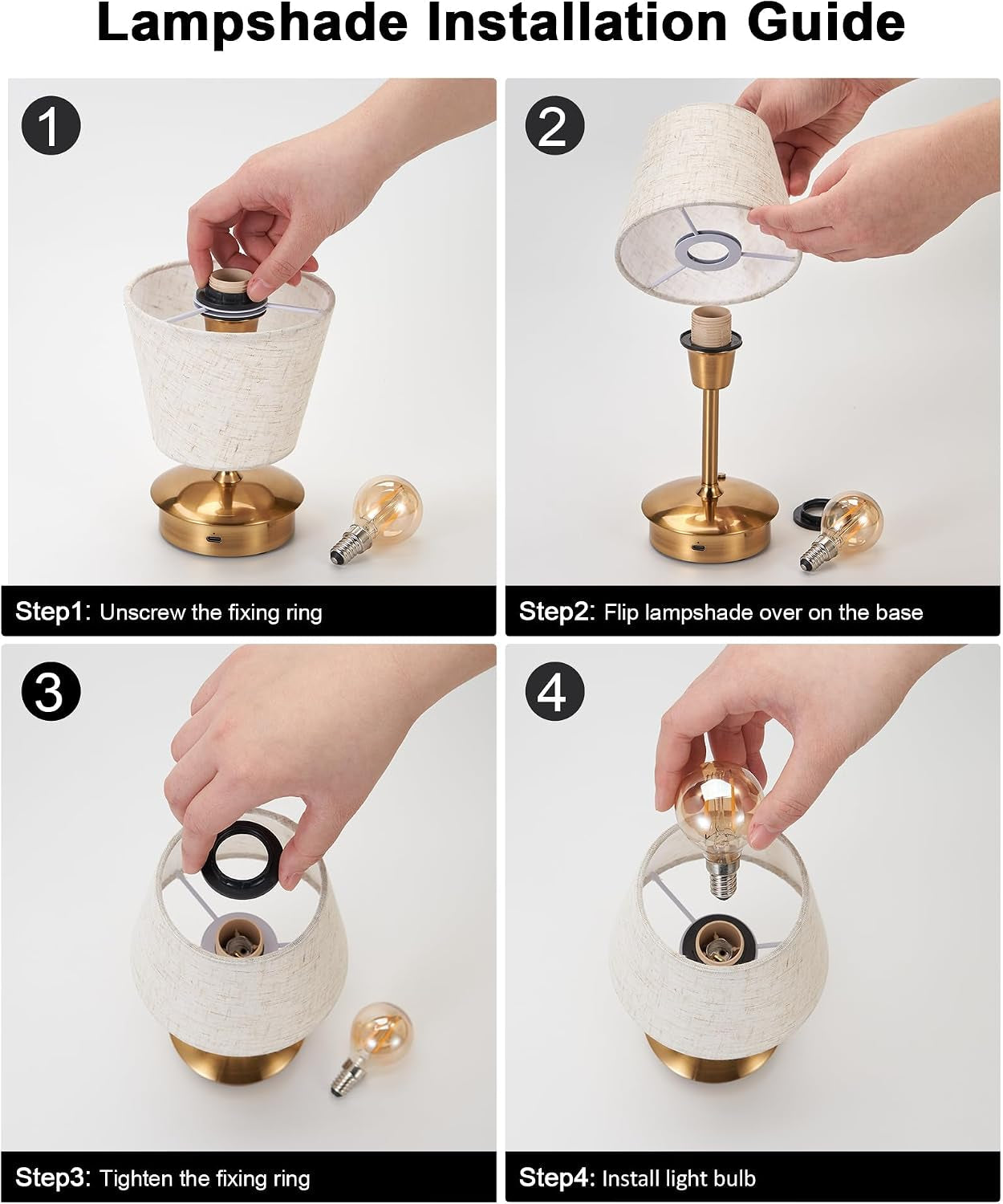 Lampshade Installation Guide

1

Step1: Unscrew the fixing ring

2

Step2: Flip lampshade over on the base

3

Step3: Tighten the fixing ring

4

Step4: Install light bulb