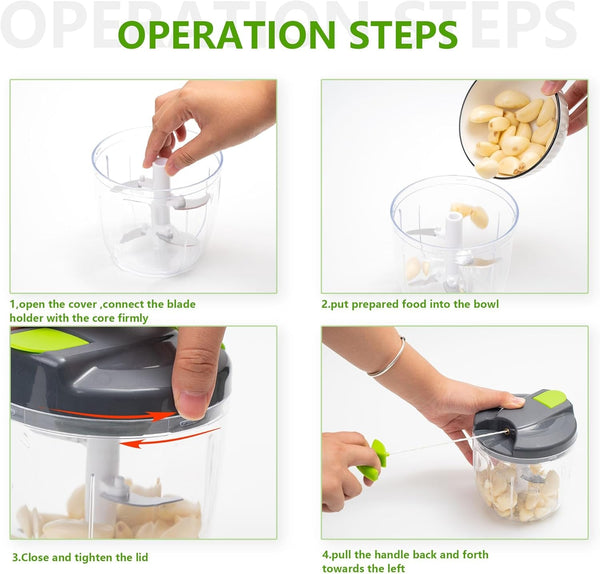 OPERATION STEPS

OPERATION STEPS

1,open the cover ,connect the blade holder with the core firmly

2.put prepared food into the bowl

3.Close and tighten the lid

4.pull the handle back and forth towards the left