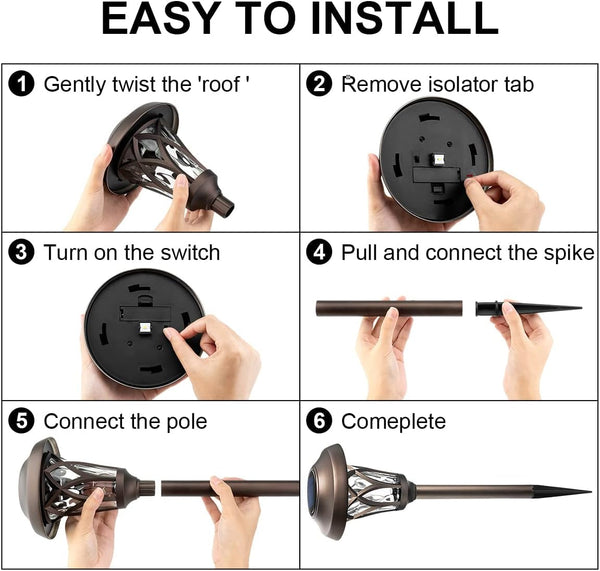 EASY TO INSTALL

1 Gently twist the 'roof '

2 Remove isolator tab

3 Turn on the switch

4 Pull and connect the spike

5 Connect the pole

6 Comeplete