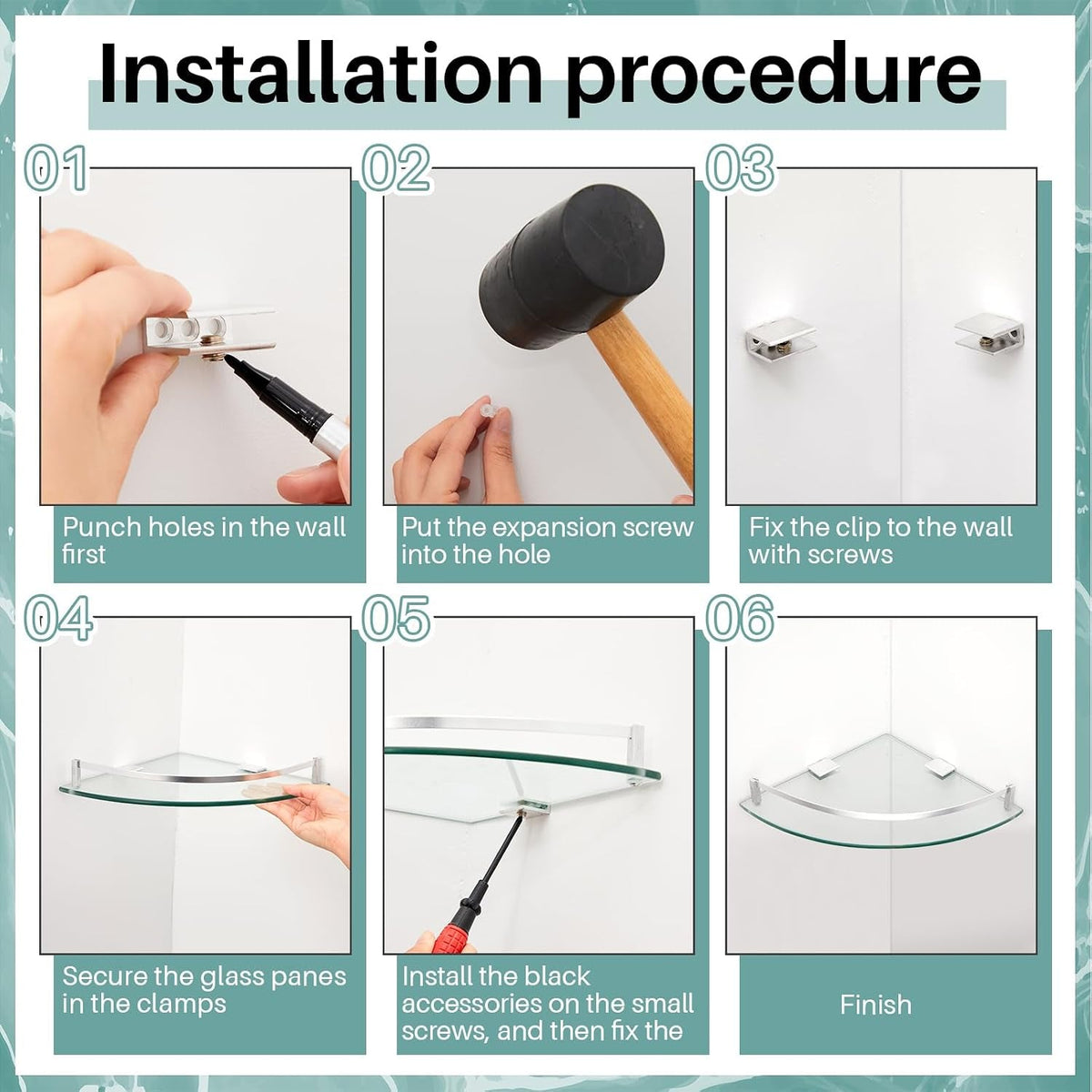 Installation procedure

01

Punch holes in the wall first

02

Put the expansion screw into the hole

03

Fix the clip to the wall with screws

04

Secure the glass panes in the clamps

05

Install the black accessories on the small screws, and then fix the

06

Finish