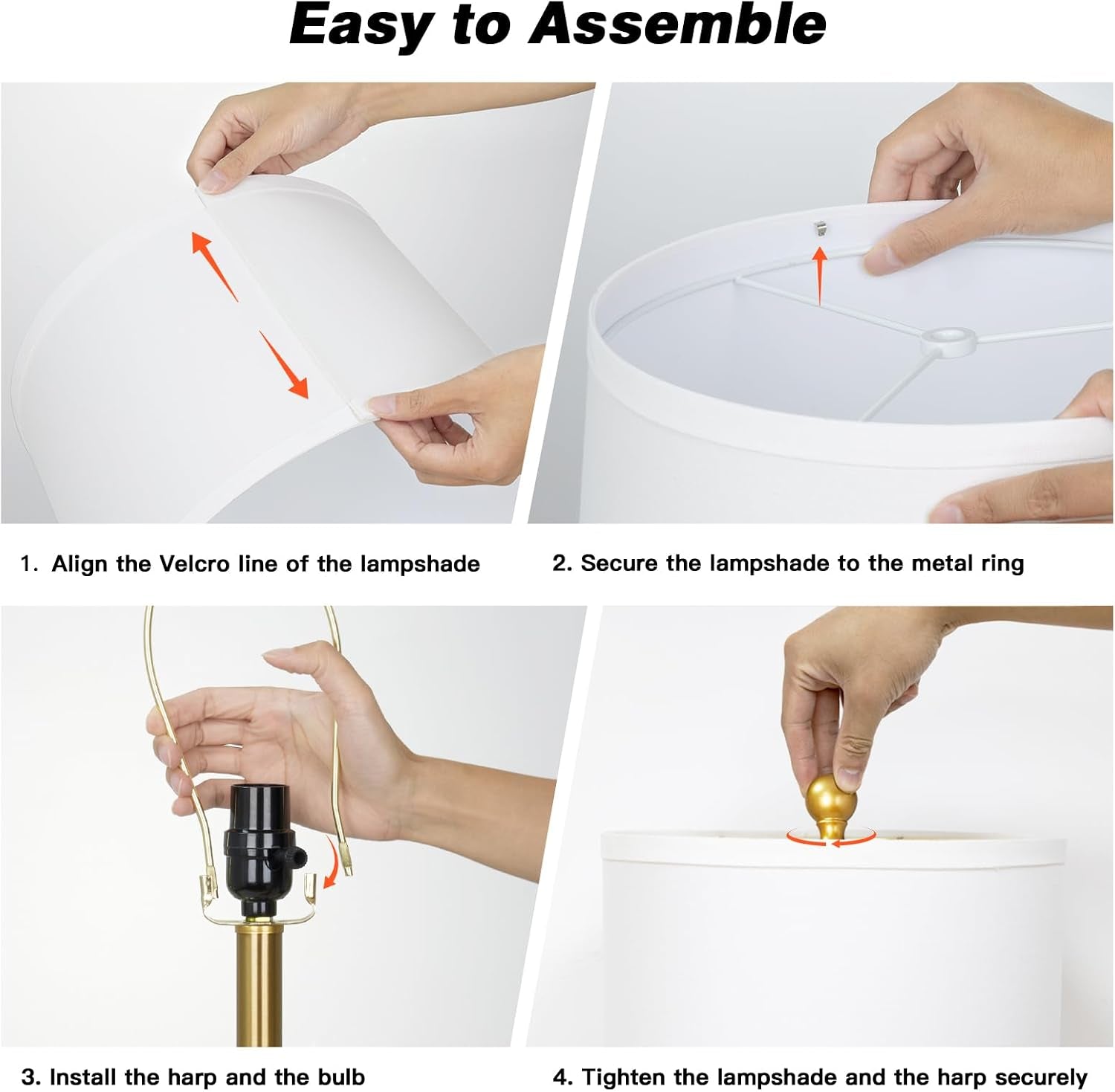 Easy to Assemble

1. Align the Velcro line of the lampshade

2. Secure the lampshade to the metal ring

3. Install the harp and the bulb

4. Tighten the lampshade and the harp securely