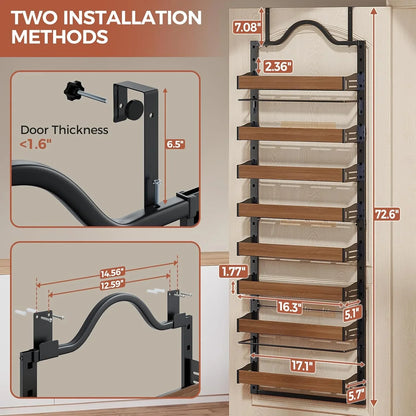 TWO INSTALLATION METHODS

Door Thickness
<1.6"

6.5"

14.56"
12.59"

7.08"
2.36"
72.6"
1.77"
16.3"
5.1"
17.1"
5.7"