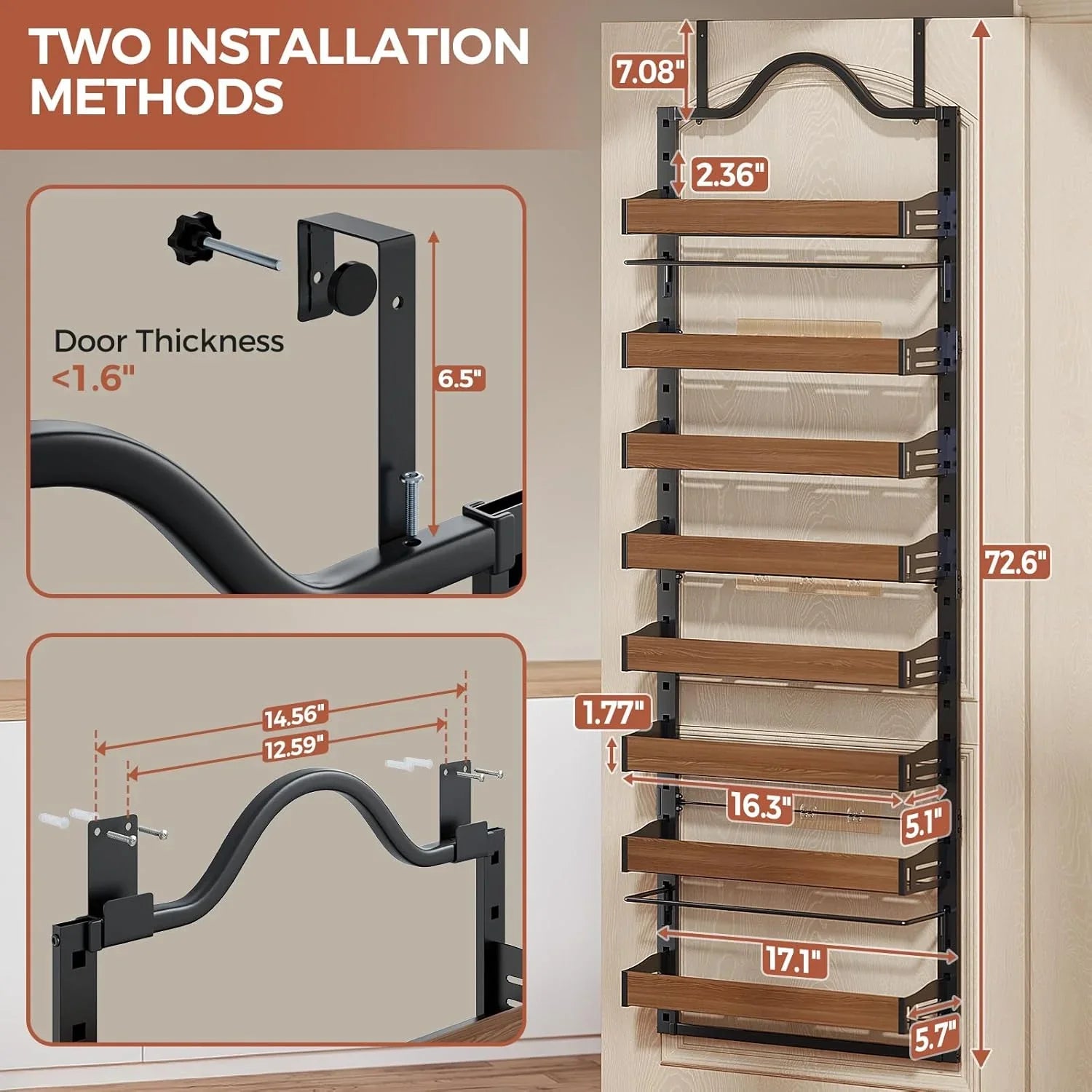 TWO INSTALLATION METHODS

Door Thickness
<1.6"

6.5"

14.56"
12.59"

7.08"
2.36"
72.6"
1.77"
16.3"
5.1"
17.1"
5.7"