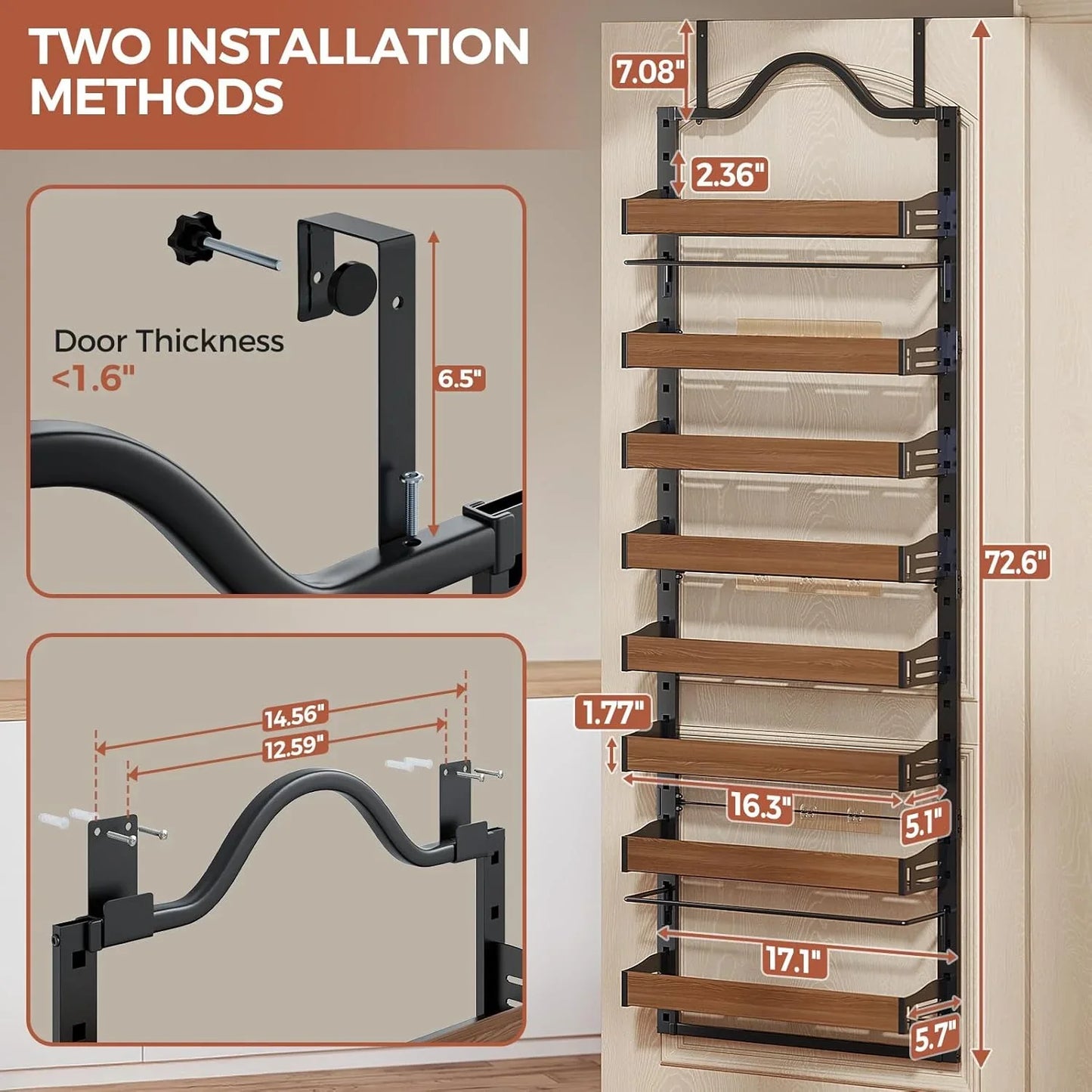 TWO INSTALLATION METHODS

Door Thickness
<1.6"

6.5"

14.56"
12.59"

7.08"
2.36"
72.6"
1.77"
16.3"
5.1"
17.1"
5.7"