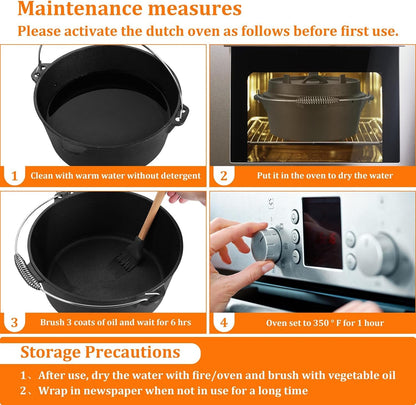 Maintenance measures

Please activate the dutch oven as follows before first use.

1 Clean with warm water without detergent

2 Put it in the oven to dry the water

3 Brush 3 coats of oil and wait for 6 hrs

4 Oven set to 350 ° F for 1 hour

Storage Precautions

1、After use, dry the water with fire/oven and brush with vegetable oil

2、Wrap in newspaper when not in use for a long time