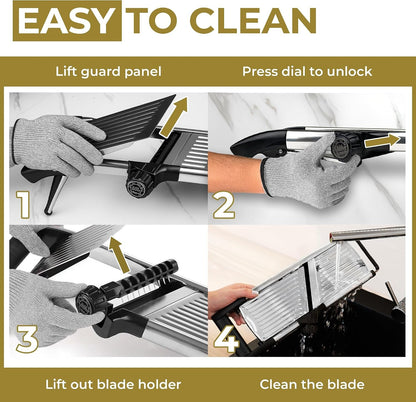 EASY TO CLEAN

Lift guard panel

Press dial to unlock

1

2

3

4

Lift out blade holder

Clean the blade