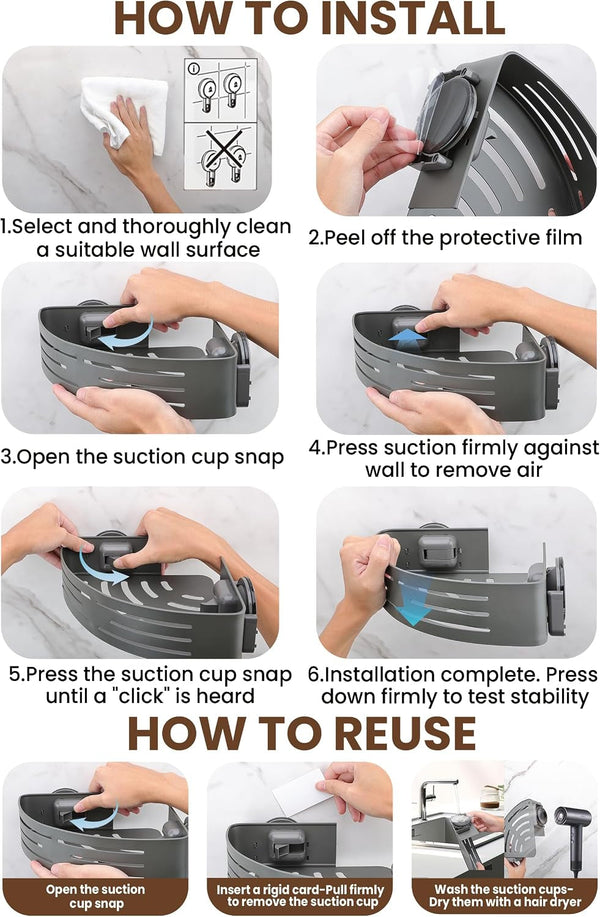 HOW TO INSTALL

1.Select and thoroughly clean a suitable wall surface

2.Peel off the protective film

3.Open the suction cup snap

4.Press suction firmly against wall to remove air

5.Press the suction cup snap until a "click" is heard

6.Installation complete. Press down firmly to test stability

HOW TO REUSE

Open the suction cup snap

Insert a rigid card-Pull firmly to remove the suction cup

Wash the suction cups-Dry them with a hair dryer