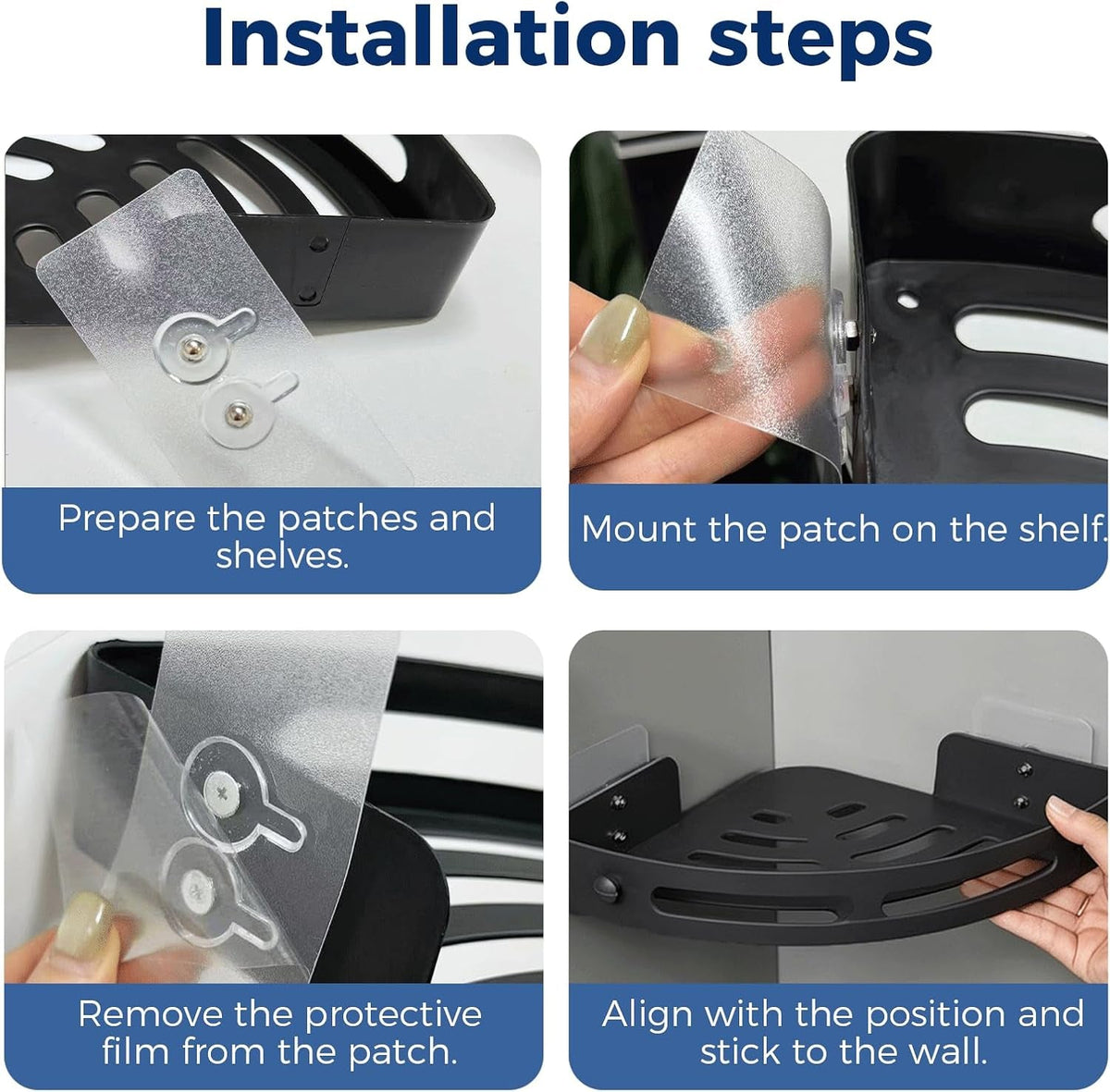 Installation steps

Prepare the patches and shelves.

Mount the patch on the shelf.

Remove the protective film from the patch.

Align with the position and stick to the wall.