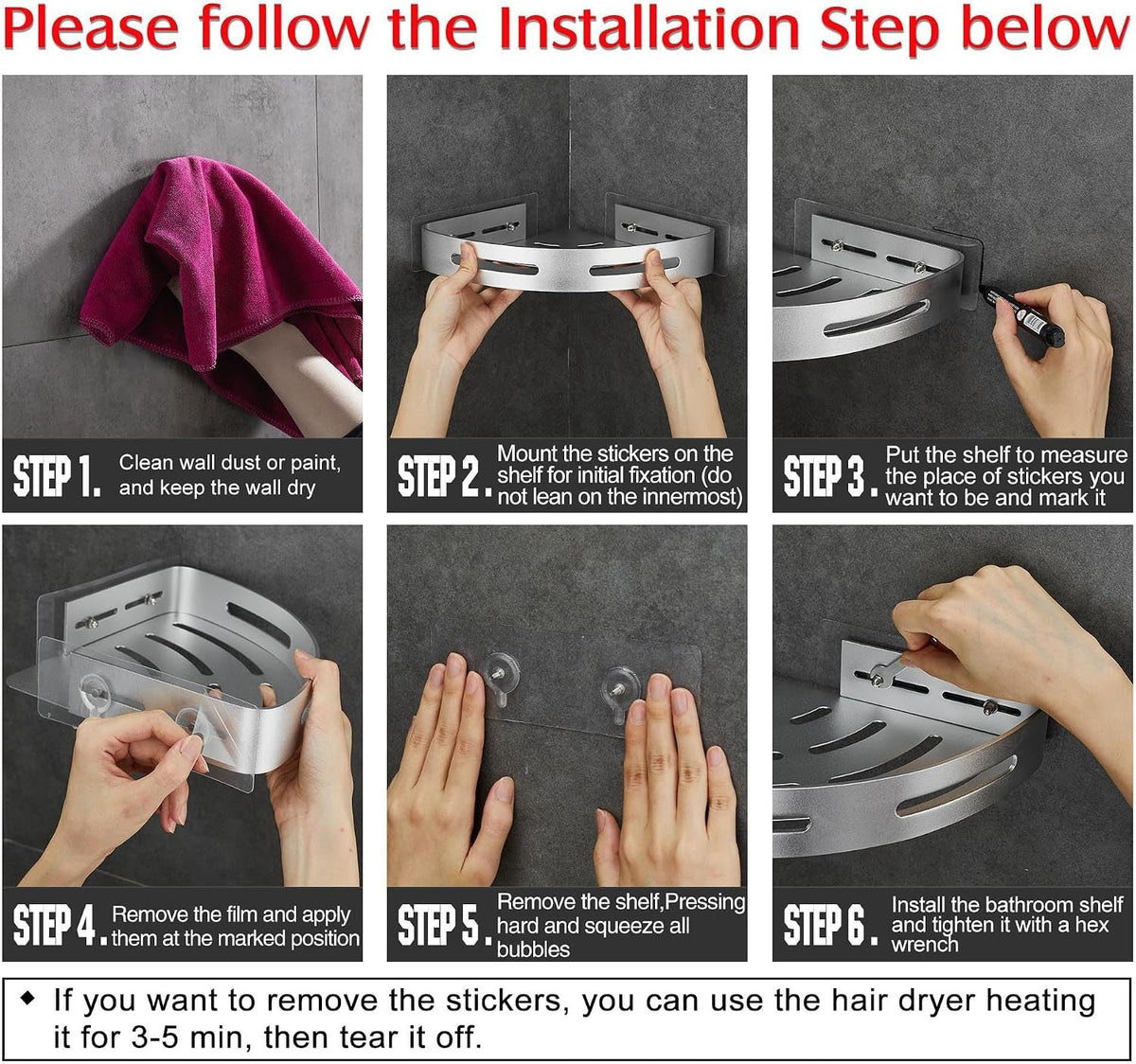 Please follow the Installation Step below

STEP 1. Clean wall dust or paint, and keep the wall dry

STEP 2. Mount the stickers on the shelf for initial fixation (do not lean on the innermost)

STEP 3. Put the shelf to measure the place of stickers you want to be and mark it

STEP 4. Remove the film and apply them at the marked position

STEP 5. Remove the shelf,Pressing hard and squeeze all bubbles

STEP 6. Install the bathroom shelf and tighten it with a hex wrench

◆ If you want to remove the stickers, you can use the hair dryer heating it for 3-5 min, then tear it off.