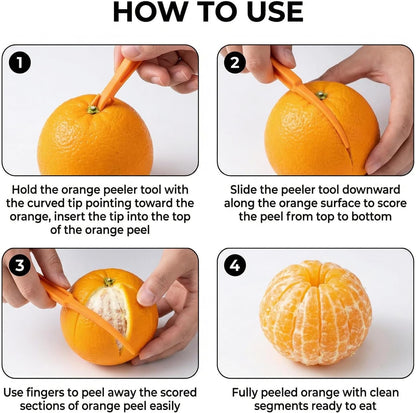 HOW TO USE

1

Hold the orange peeler tool with the curved tip pointing toward the orange, insert the tip into the top of the orange peel

2

Slide the peeler tool downward along the orange surface to score the peel from top to bottom

3

Use fingers to peel away the scored sections of orange peel easily

4

Fully peeled orange with clean segments ready to eat