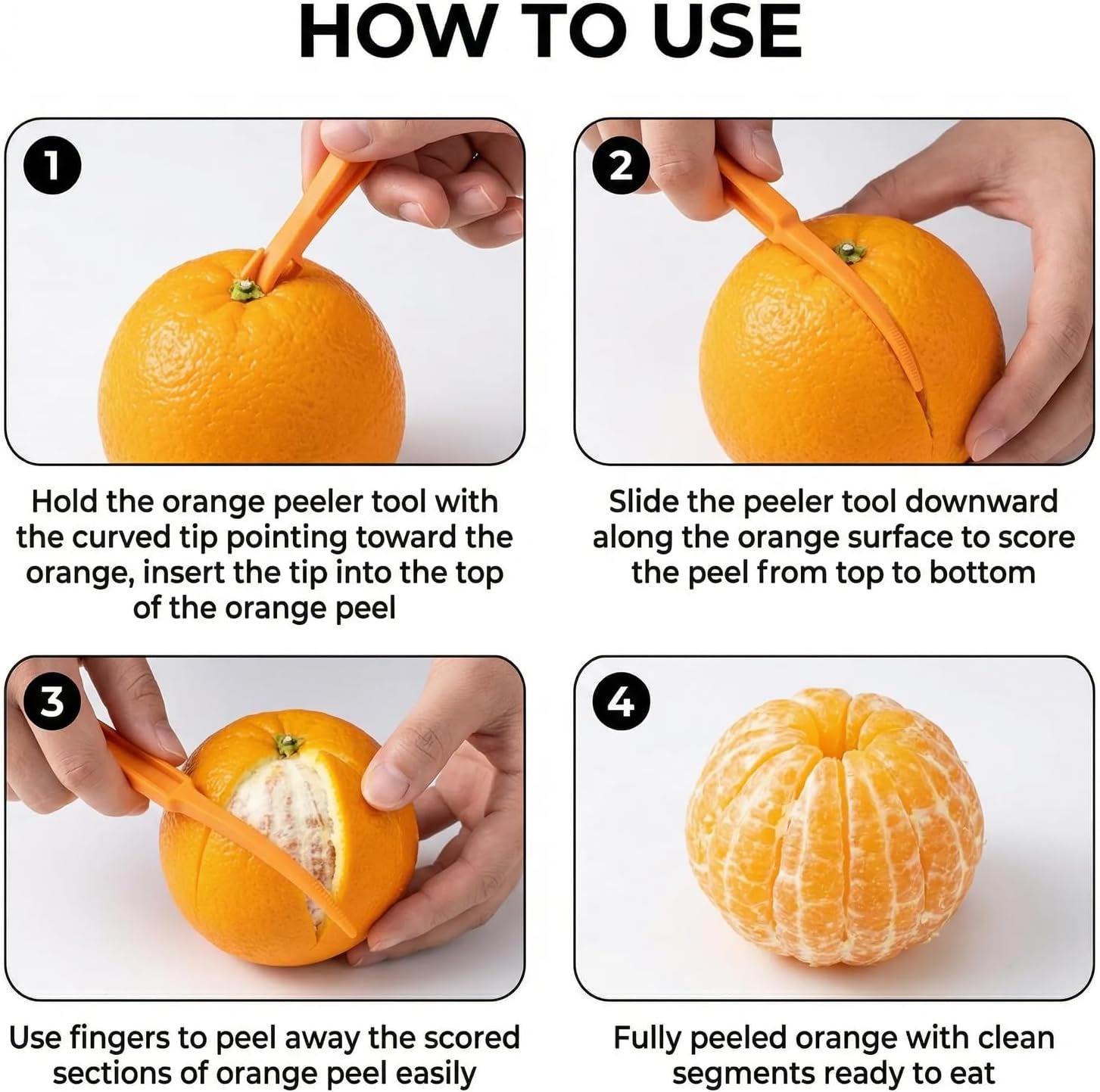 HOW TO USE

1

Hold the orange peeler tool with the curved tip pointing toward the orange, insert the tip into the top of the orange peel

2

Slide the peeler tool downward along the orange surface to score the peel from top to bottom

3

Use fingers to peel away the scored sections of orange peel easily

4

Fully peeled orange with clean segments ready to eat