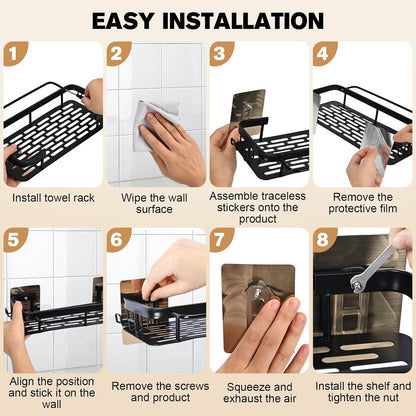 EASY INSTALLATION

1

Install towel rack

2

Wipe the wall surface

3

Assemble traceless stickers onto the product

4

Remove the protective film

5

Align the position and stick it on the wall

6

Remove the screws and product

7

Squeeze and exhaust the air

8

Install the shelf and tighten the nut