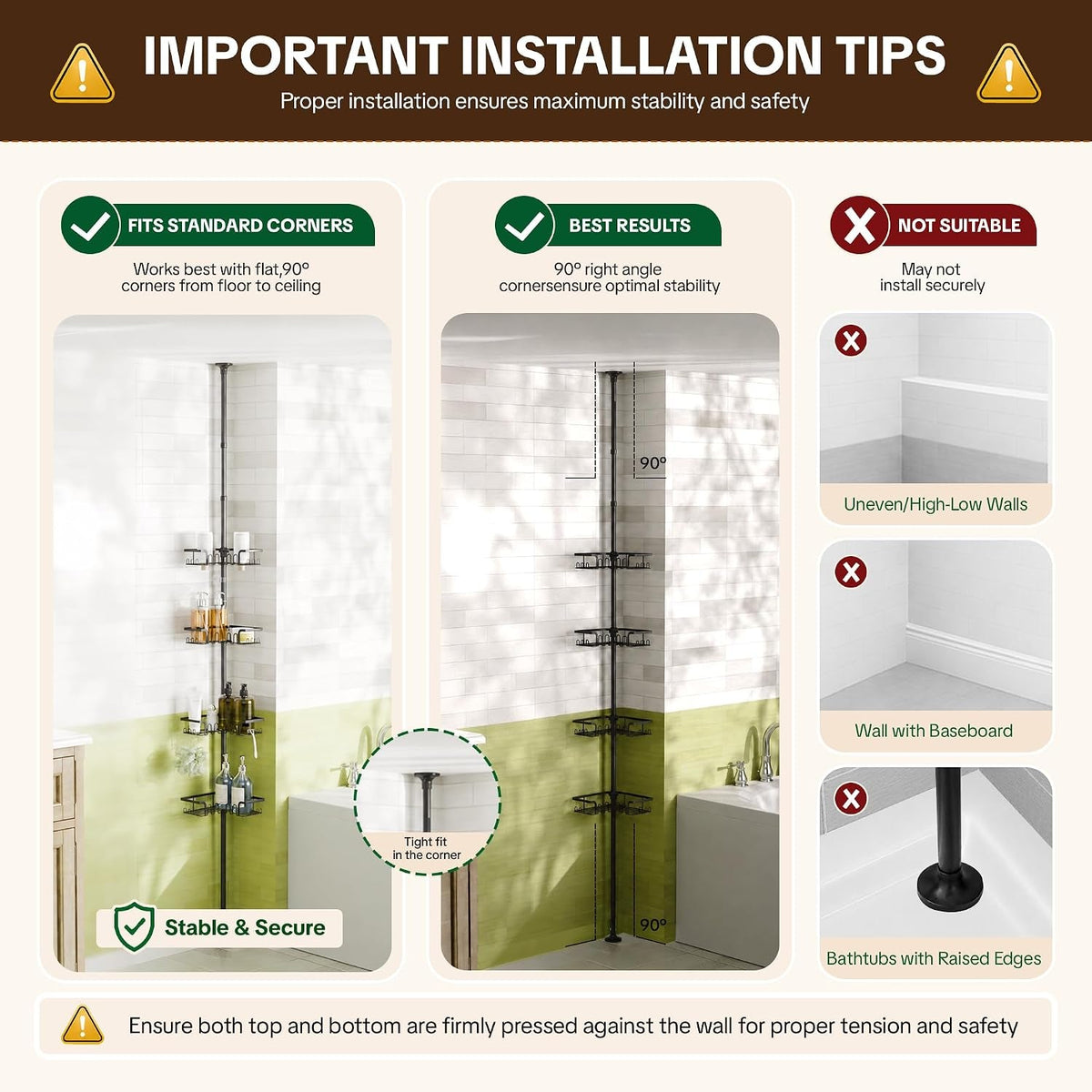 IMPORTANT INSTALLATION TIPS

Proper installation ensures maximum stability and safety

FITS STANDARD CORNERS

Works best with flat,90° corners from floor to ceiling

Tight fit in the corner

Stable & Secure

BEST RESULTS

90° right angle cornersensure optimal stability

90°

90°

NOT SUITABLE

May not install securely

Uneven/High-Low Walls

Wall with Baseboard

Bathtubs with Raised Edges

Ensure both top and bottom are firmly pressed against the wall for proper tension and safety