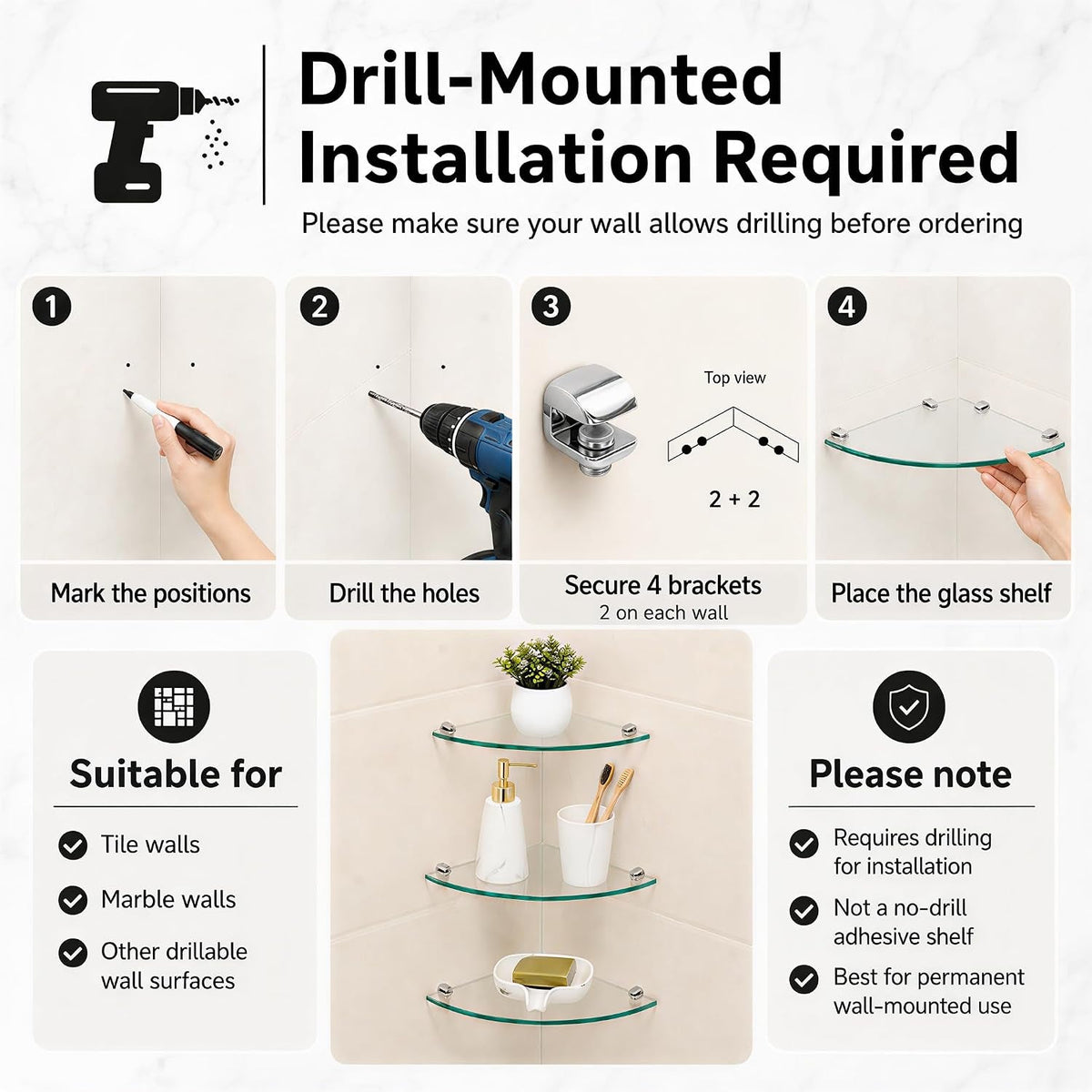 Drill-Mounted Installation Required

Please make sure your wall allows drilling before ordering

1

Mark the positions

2

Drill the holes

3

Top view

2 + 2

Secure 4 brackets
2 on each wall

4

Place the glass shelf

Suitable for

Tile walls

Marble walls

Other drillable wall surfaces

Please note

Requires drilling for installation

Not a no-drill adhesive shelf

Best for permanent wall-mounted use