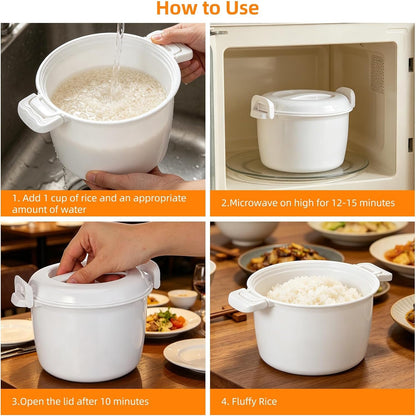 How to Use

1. Add 1 cup of rice and an appropriate amount of water

2.Microwave on high for 12-15 minutes

3.Open the lid after 10 minutes

4. Fluffy Rice