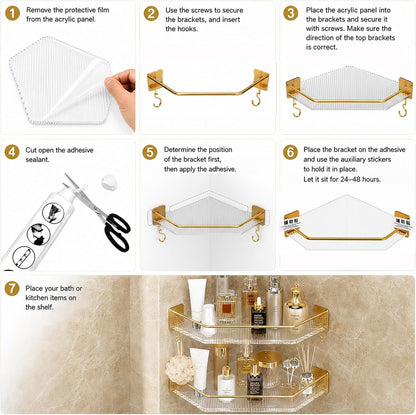 1 Remove the protective film from the acrylic panel.

2 Use the screws to secure the brackets, and insert the hooks.

3 Place the acrylic panel into the brackets and secure it with screws. Make sure the direction of the top brackets is correct.

4 Cut open the adhesive sealant.

5 Determine the position of the bracket first, then apply the adhesive.

6 Place the bracket on the adhesive and use the auxiliary stickers to hold it in place. Let it sit for 24–48 hours.

7 Place your bath or kitchen items on the shelf.