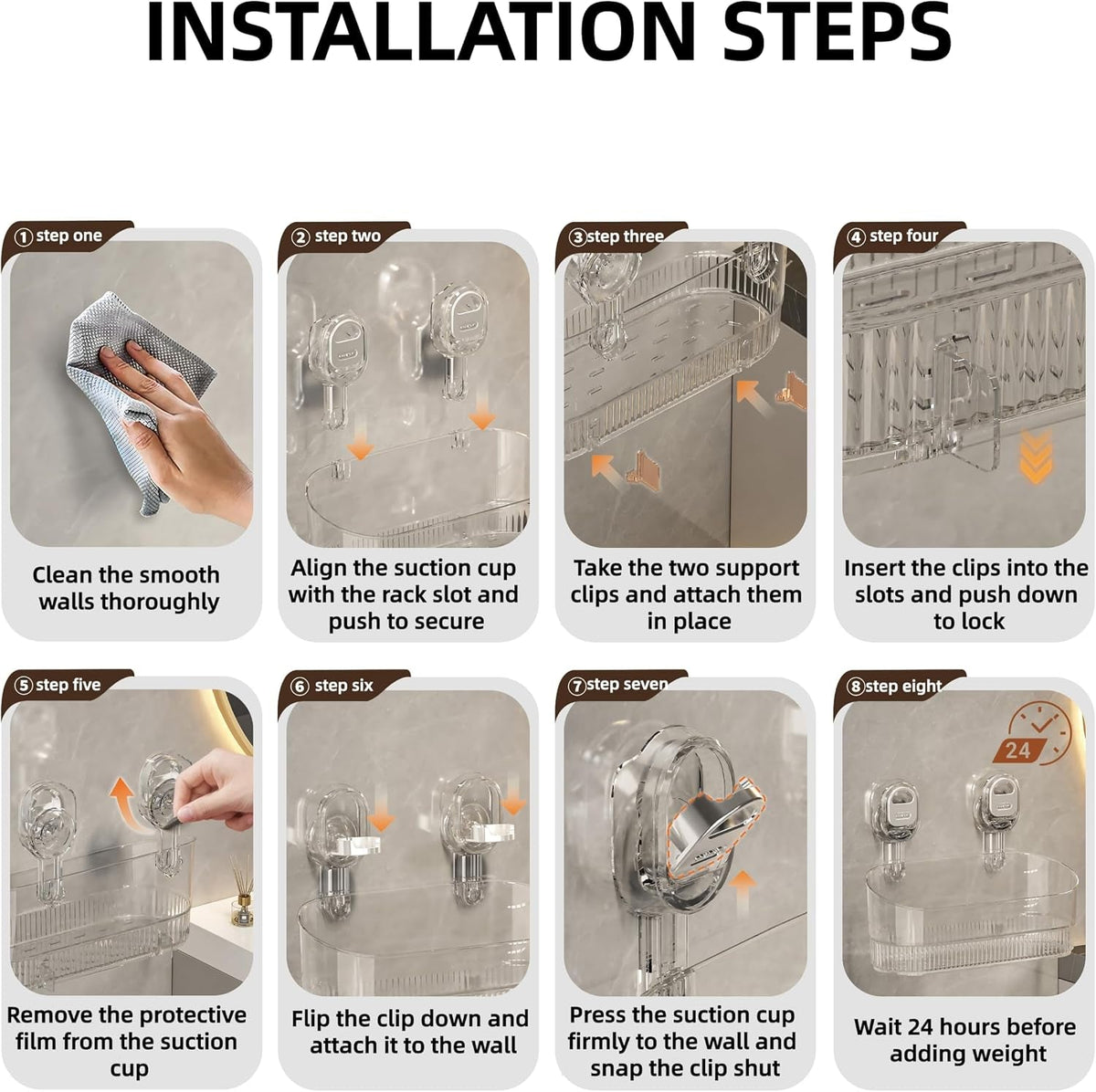 INSTALLATION STEPS

① step one
Clean the smooth walls thoroughly

② step two
Align the suction cup with the rack slot and push to secure

③ step three
Take the two support clips and attach them in place

④ step four
Insert the clips into the slots and push down to lock

⑤ step five
Remove the protective film from the suction cup

⑥ step six
Flip the clip down and attach it to the wall

⑦ step seven
Press the suction cup firmly to the wall and snap the clip shut

⑧ step eight
24
Wait 24 hours before adding weight