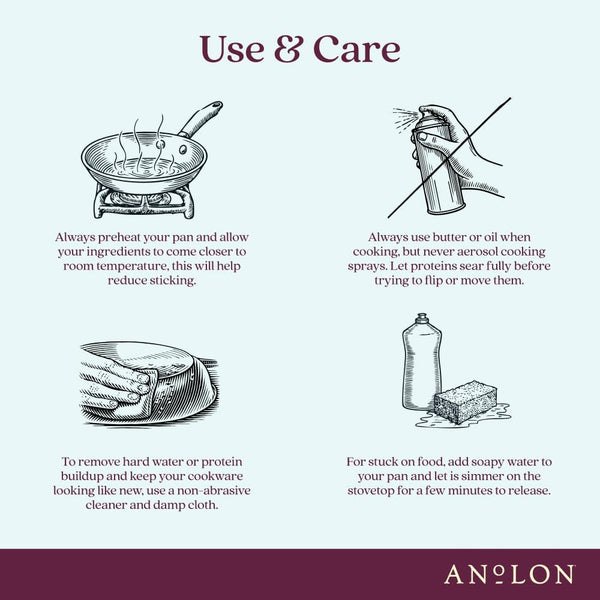 Use & Care

Always preheat your pan and allow your ingredients to come closer to room temperature, this will help reduce sticking.

Always use butter or oil when cooking, but never aerosol cooking sprays. Let proteins sear fully before trying to flip or move them.

To remove hard water or protein buildup and keep your cookware looking like new, use a non-abrasive cleaner and damp cloth.

For stuck on food, add soapy water to your pan and let is simmer on the stovetop for a few minutes to release.

ANOLON