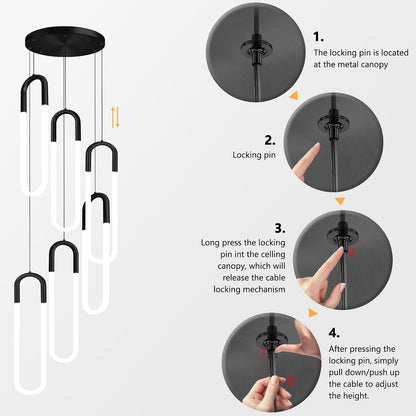 1.
The locking pin is located at the metal canopy

2.
Locking pin

3.
Long press the locking pin int the celling canopy, which will release the cable locking mechanism

4.
After pressing the locking pin, simply pull down/push up the cable to adjust the height.