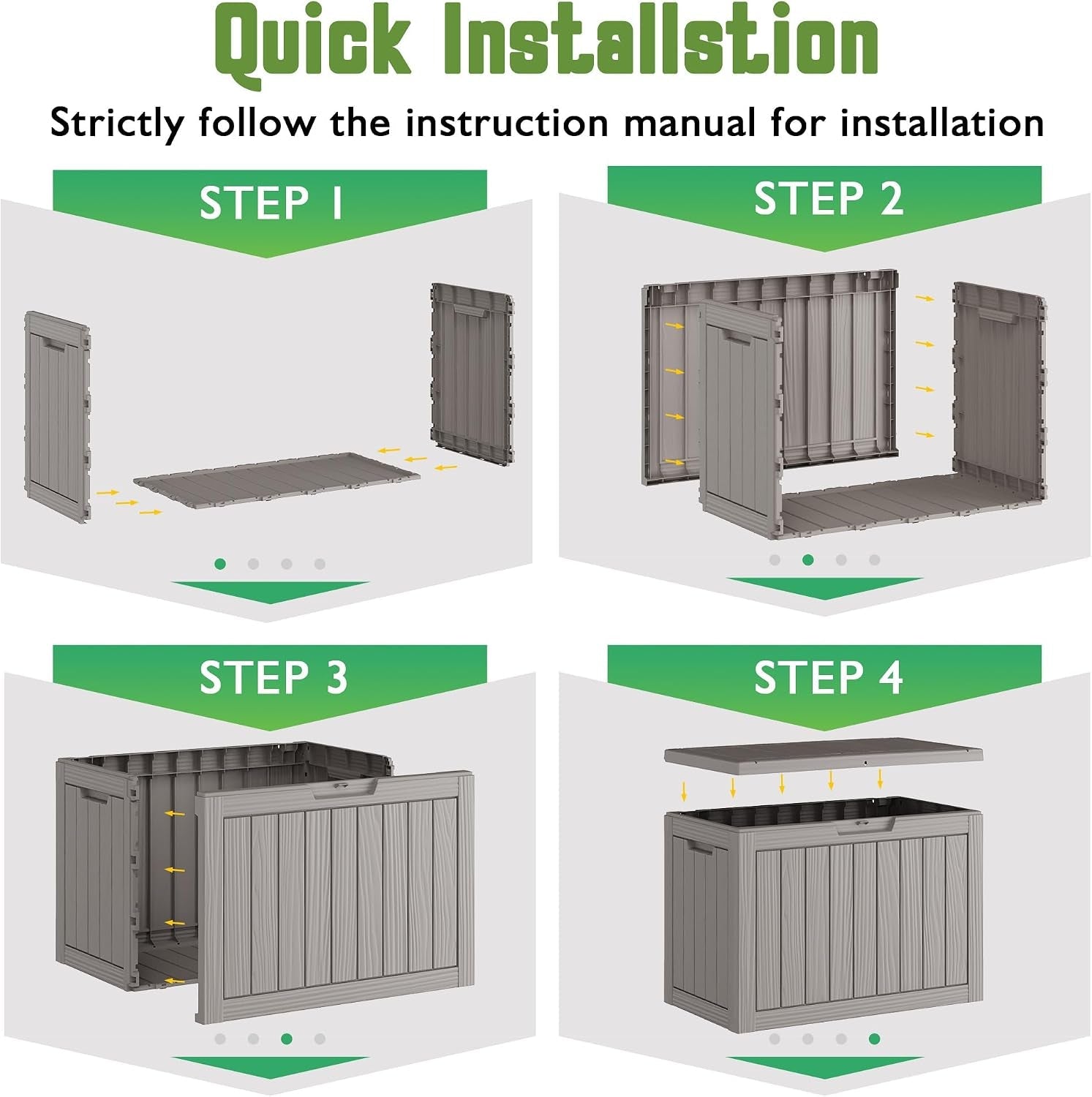 Quick Installstion

Strictly follow the instruction manual for installation

STEP 1

STEP 2

STEP 3

STEP 4