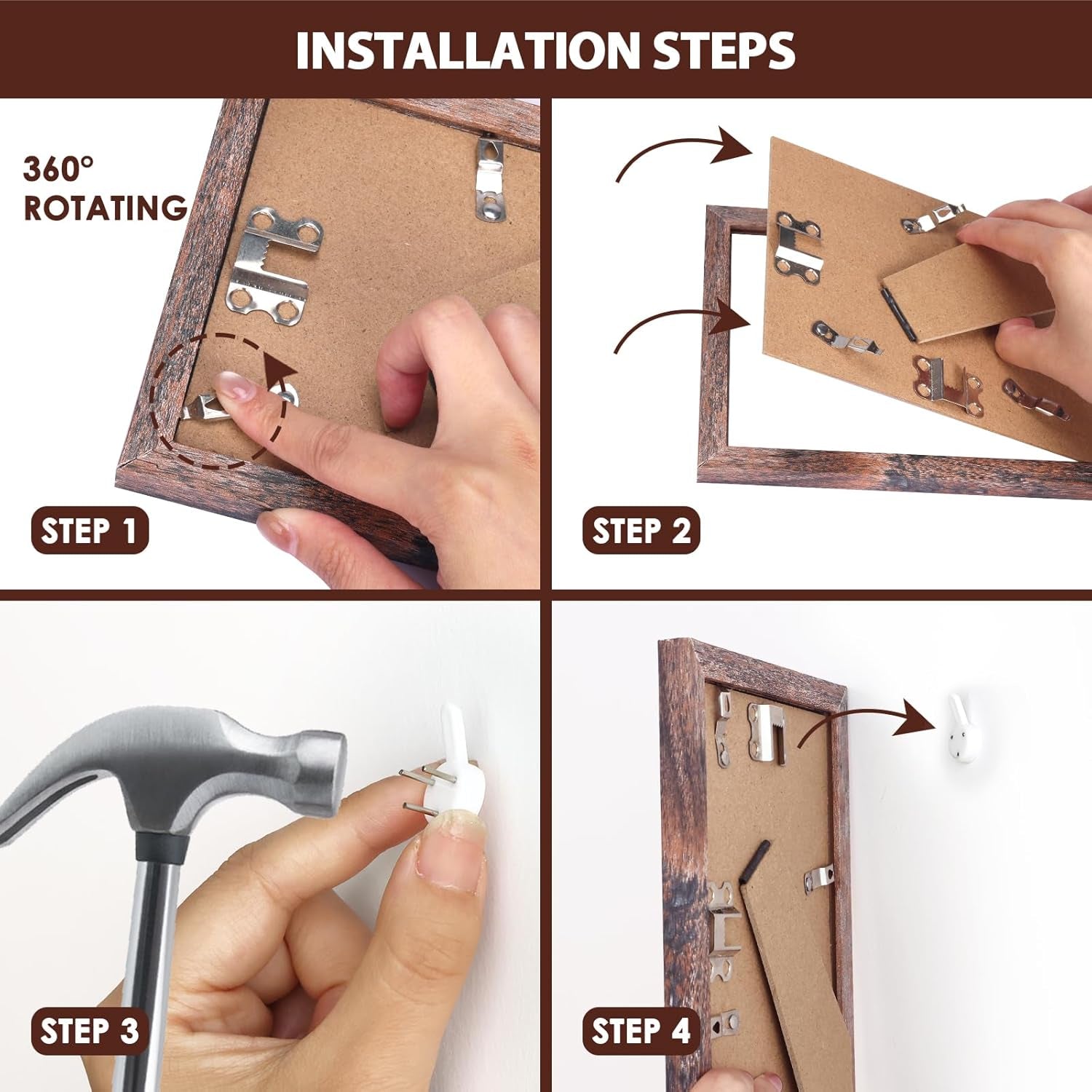 INSTALLATION STEPS

360°
ROTATING

STEP 1

STEP 2

STEP 3

STEP 4