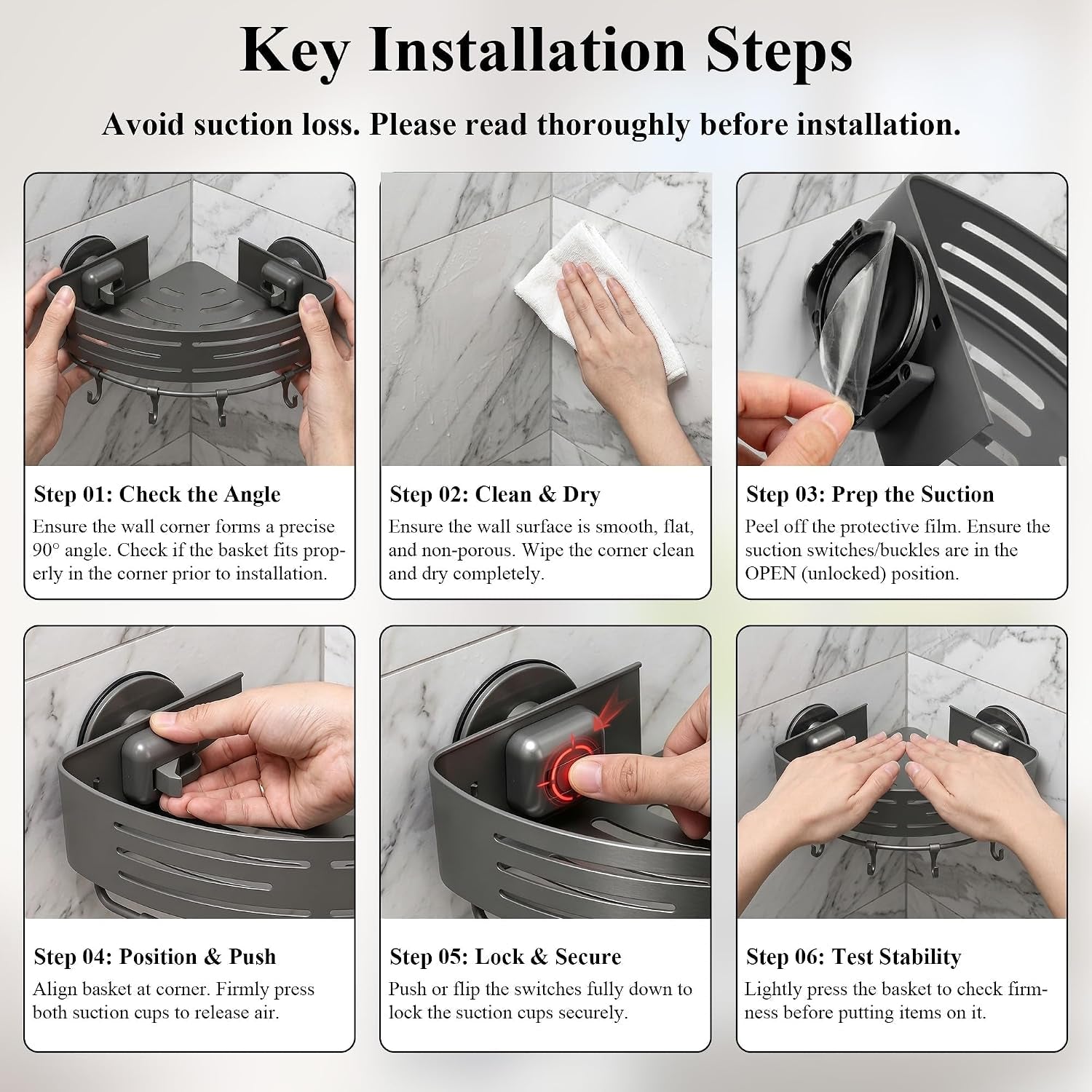 Key Installation Steps

Avoid suction loss. Please read thoroughly before installation.

Step 01: Check the Angle
Ensure the wall corner forms a precise 90° angle. Check if the basket fits properly in the corner prior to installation.

Step 02: Clean & Dry
Ensure the wall surface is smooth, flat, and non-porous. Wipe the corner clean and dry completely.

Step 03: Prep the Suction
Peel off the protective film. Ensure the suction switches/buckles are in the OPEN (unlocked) position.

Step 04: Position & Push
Align basket at corner. Firmly press both suction cups to release air.

Step 05: Lock & Secure
Push or flip the switches fully down to lock the suction cups securely.

Step 06: Test Stability
Lightly press the basket to check firmness before putting items on it.