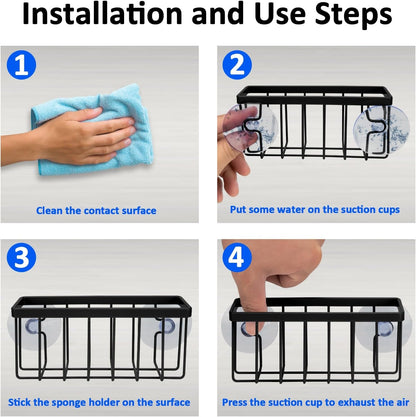 Installation and Use Steps

1

Clean the contact surface

2

Put some water on the suction cups

3

Stick the sponge holder on the surface

4

Press the suction cup to exhaust the air