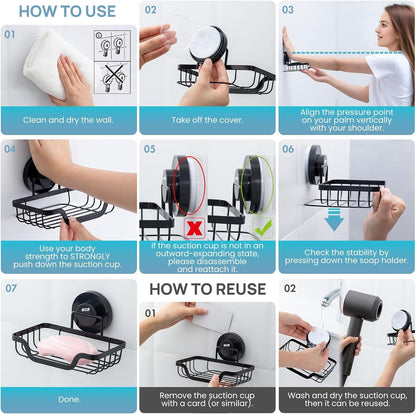 HOW TO USE

01

Clean and dry the wall.

02

Take off the cover.

03

Align the pressure point on your palm vertically with your shoulder.

04

Use your body strength to STRONGLY push down the suction cup.

05

If the suction cup is not in an outward-expanding state, please disassemble and reattach it.

06

Check the stability by pressing down the soap holder.

07

Done.

HOW TO REUSE

01

Remove the suction cup with a card (or similar).

02

Wash and dry the suction cup, then it can be reused.