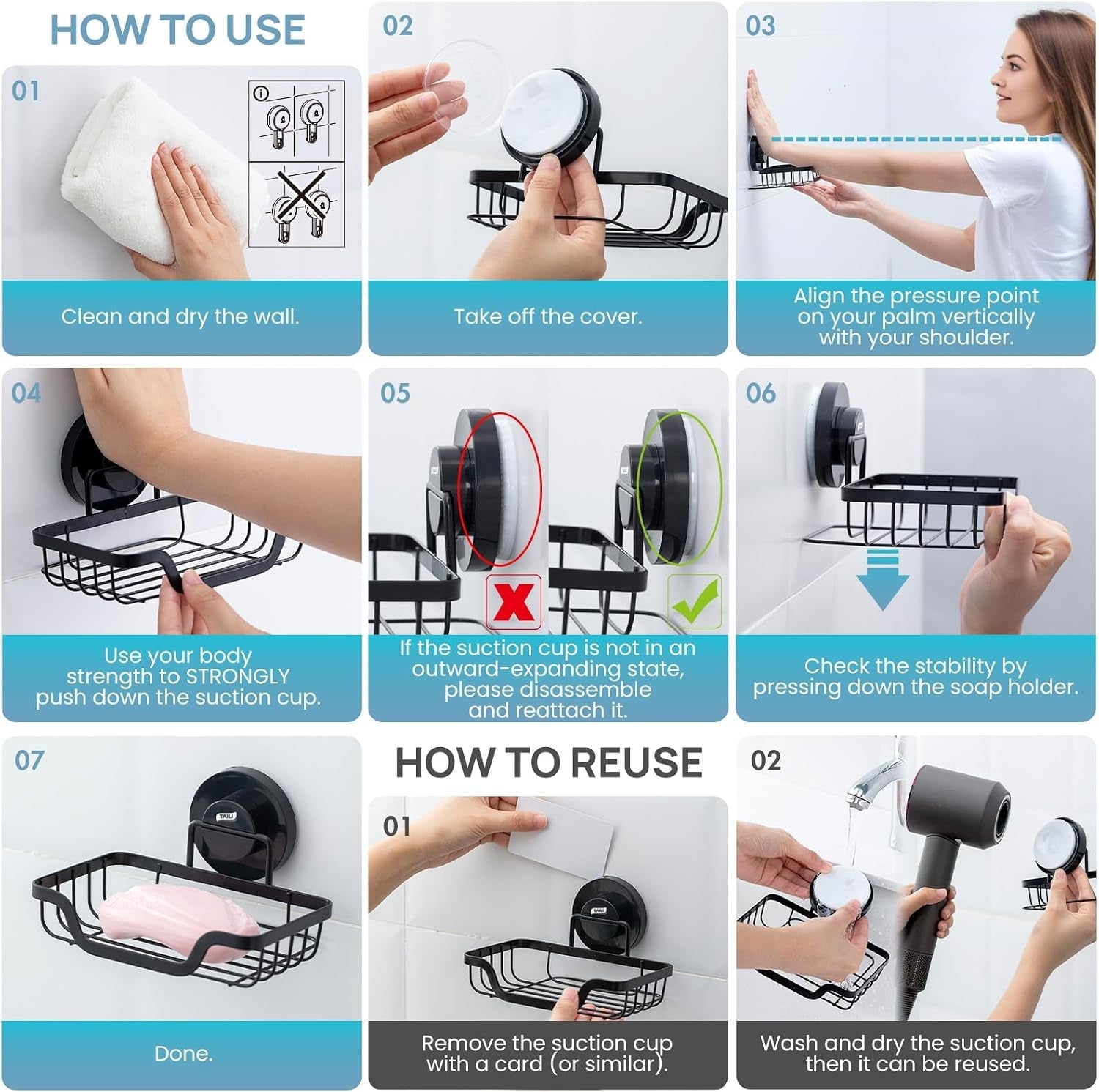 HOW TO USE

01

Clean and dry the wall.

02

Take off the cover.

03

Align the pressure point on your palm vertically with your shoulder.

04

Use your body strength to STRONGLY push down the suction cup.

05

If the suction cup is not in an outward-expanding state, please disassemble and reattach it.

06

Check the stability by pressing down the soap holder.

07

TAILI

Done.

HOW TO REUSE

01

TAILI

Remove the suction cup with a card (or similar).

02

Wash and dry the suction cup, then it can be reused.