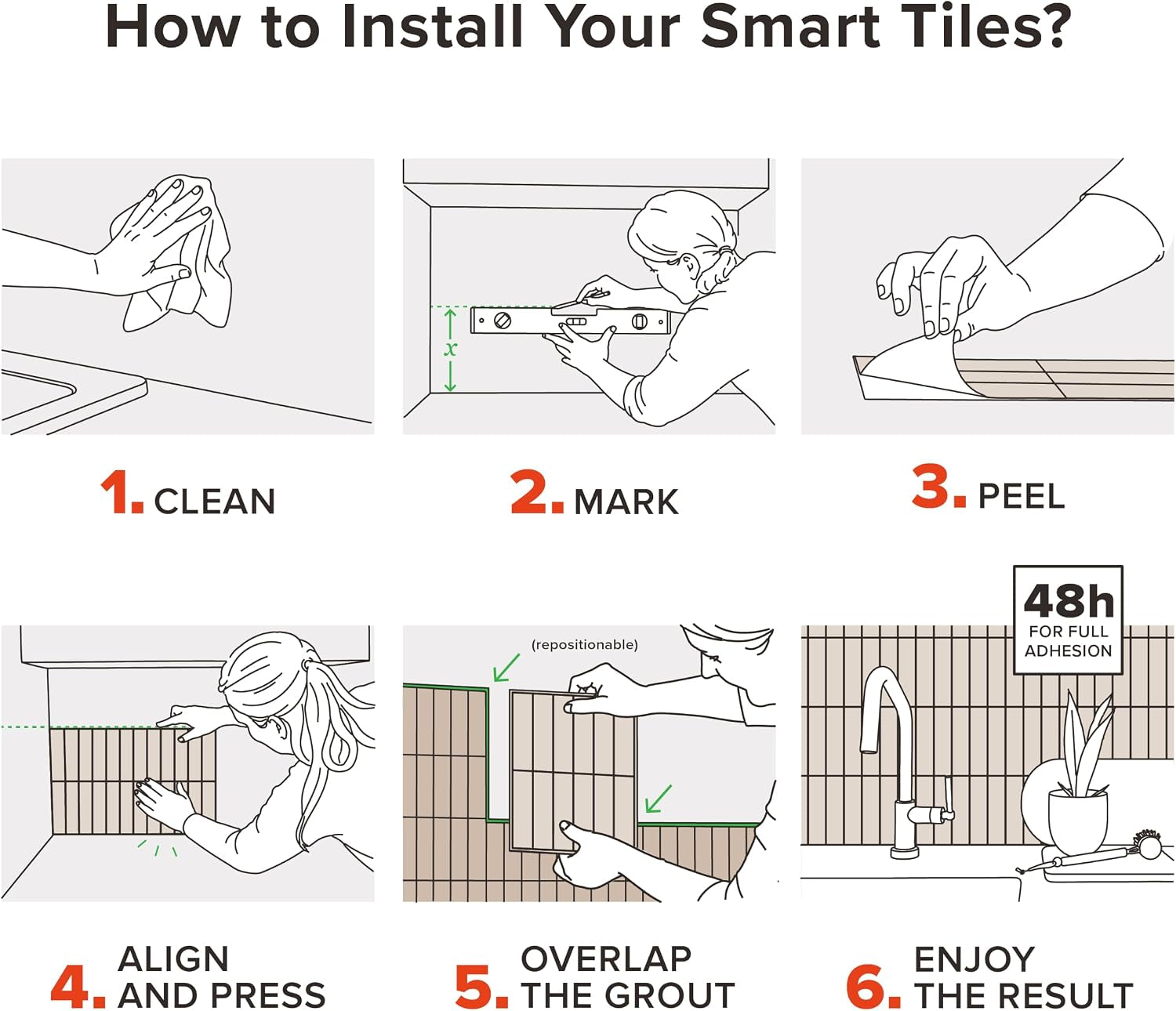 How to Install Your Smart Tiles?

$x$

1. CLEAN

2. MARK

3. PEEL

(repositionable)

48h
FOR FULL ADHESION

4. ALIGN AND PRESS

5. OVERLAP THE GROUT

6. ENJOY THE RESULT