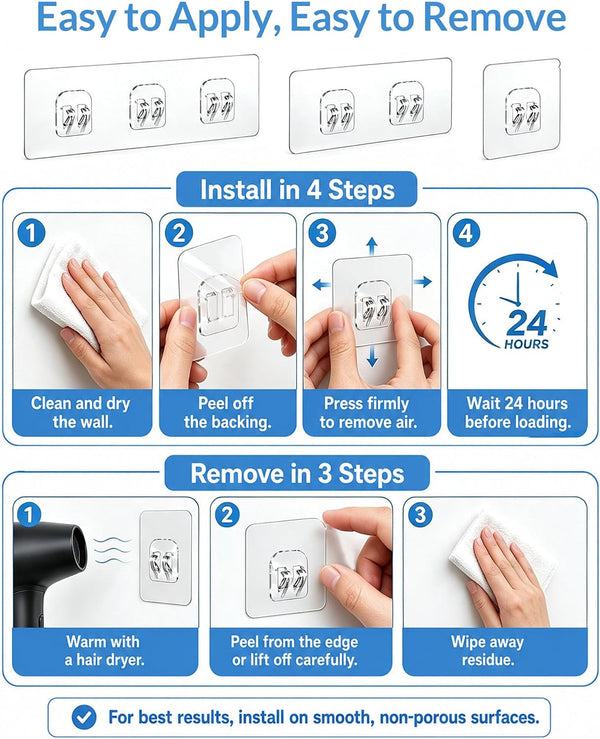 Easy to Apply, Easy to Remove

Install in 4 Steps

1
Clean and dry the wall.

2
Peel off the backing.

3
Press firmly to remove air.

4
24 HOURS
Wait 24 hours before loading.

Remove in 3 Steps

1
Warm with a hair dryer.

2
Peel from the edge or lift off carefully.

3
Wipe away residue.

For best results, install on smooth, non-porous surfaces.