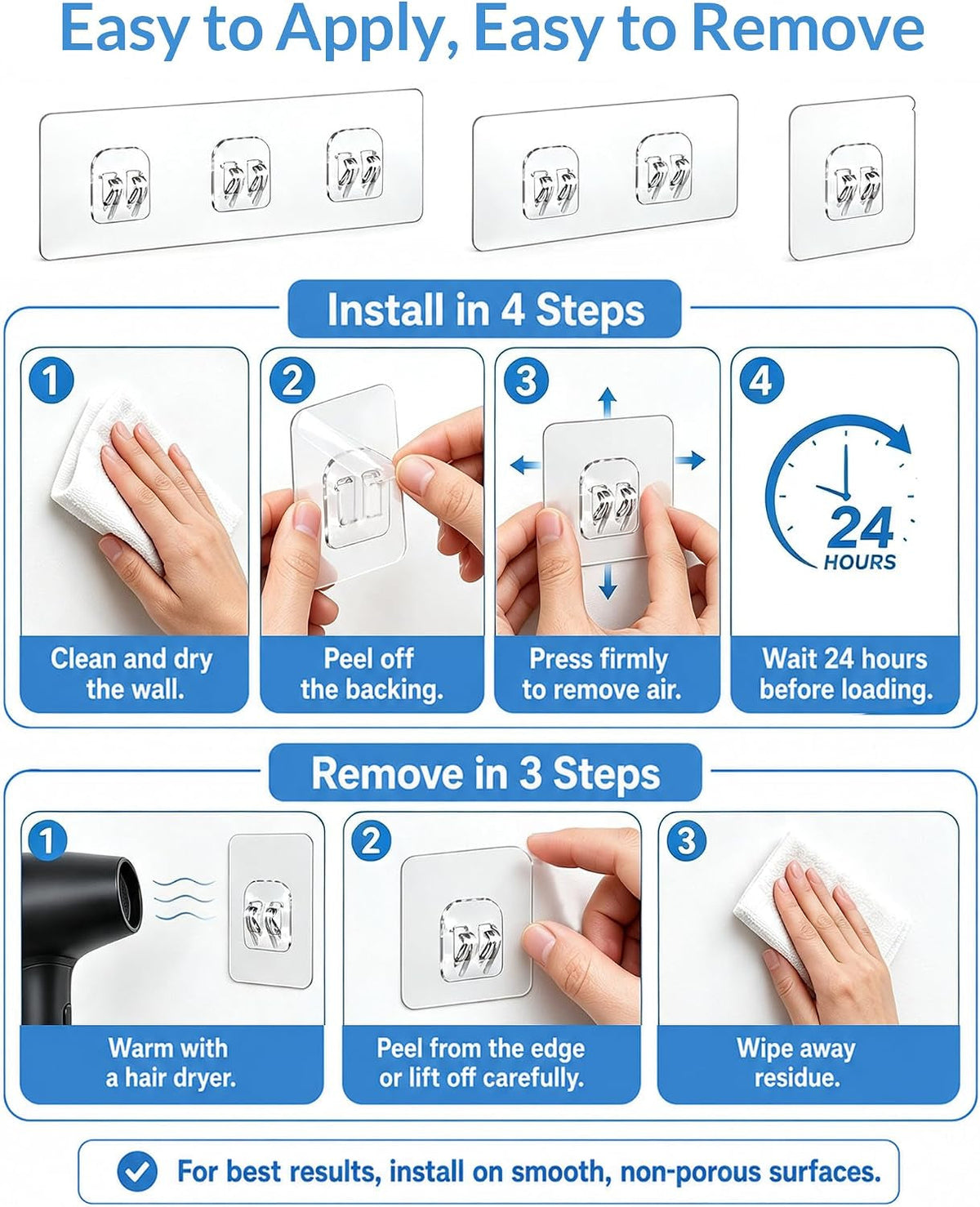 Easy to Apply, Easy to Remove

Install in 4 Steps

1
Clean and dry the wall.

2
Peel off the backing.

3
Press firmly to remove air.

4
24 HOURS
Wait 24 hours before loading.

Remove in 3 Steps

1
Warm with a hair dryer.

2
Peel from the edge or lift off carefully.

3
Wipe away residue.

For best results, install on smooth, non-porous surfaces.