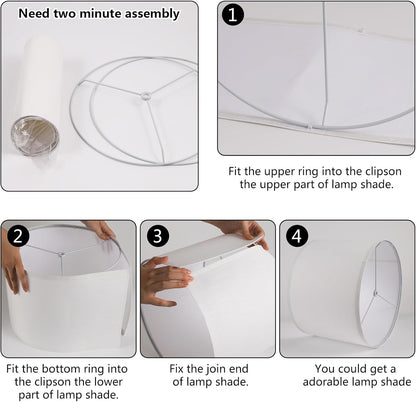 Need two minute assembly

1

Fit the upper ring into the clipson the upper part of lamp shade.

2

Fit the bottom ring into the clipson the lower part of lamp shade.

3

Fix the join end of lamp shade.

4

You could get a adorable lamp shade